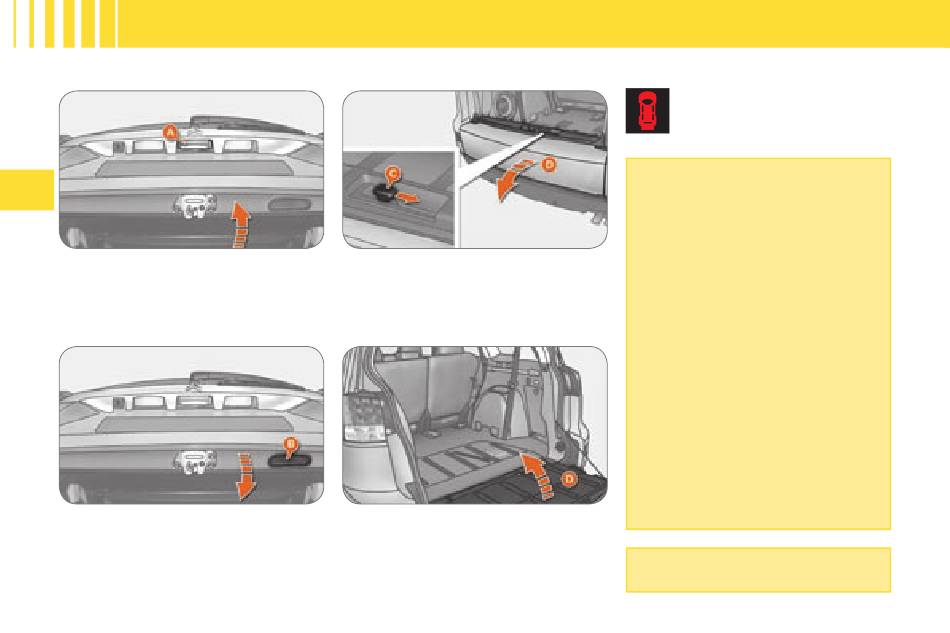 A

C

D

B

D