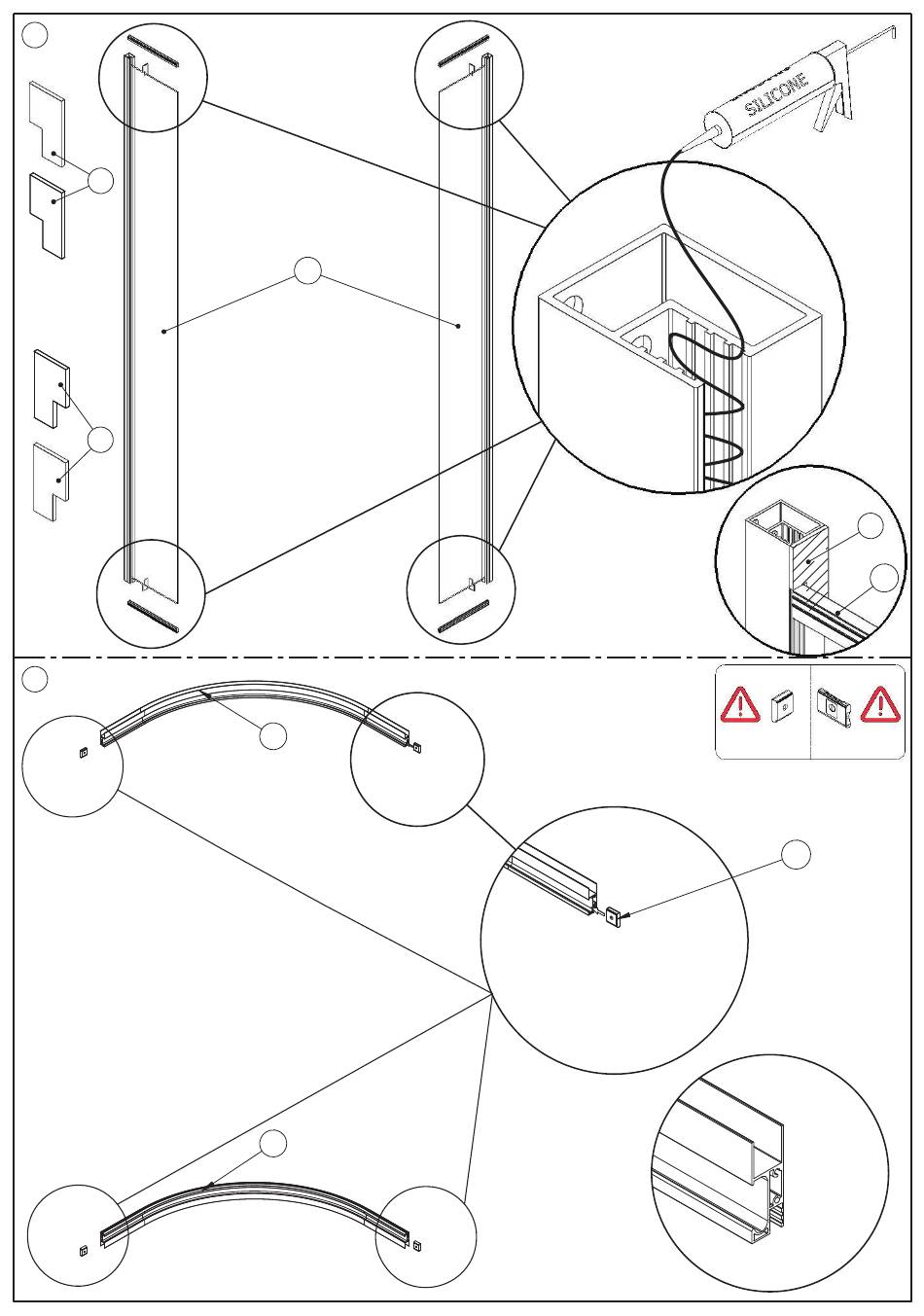 SILICONE