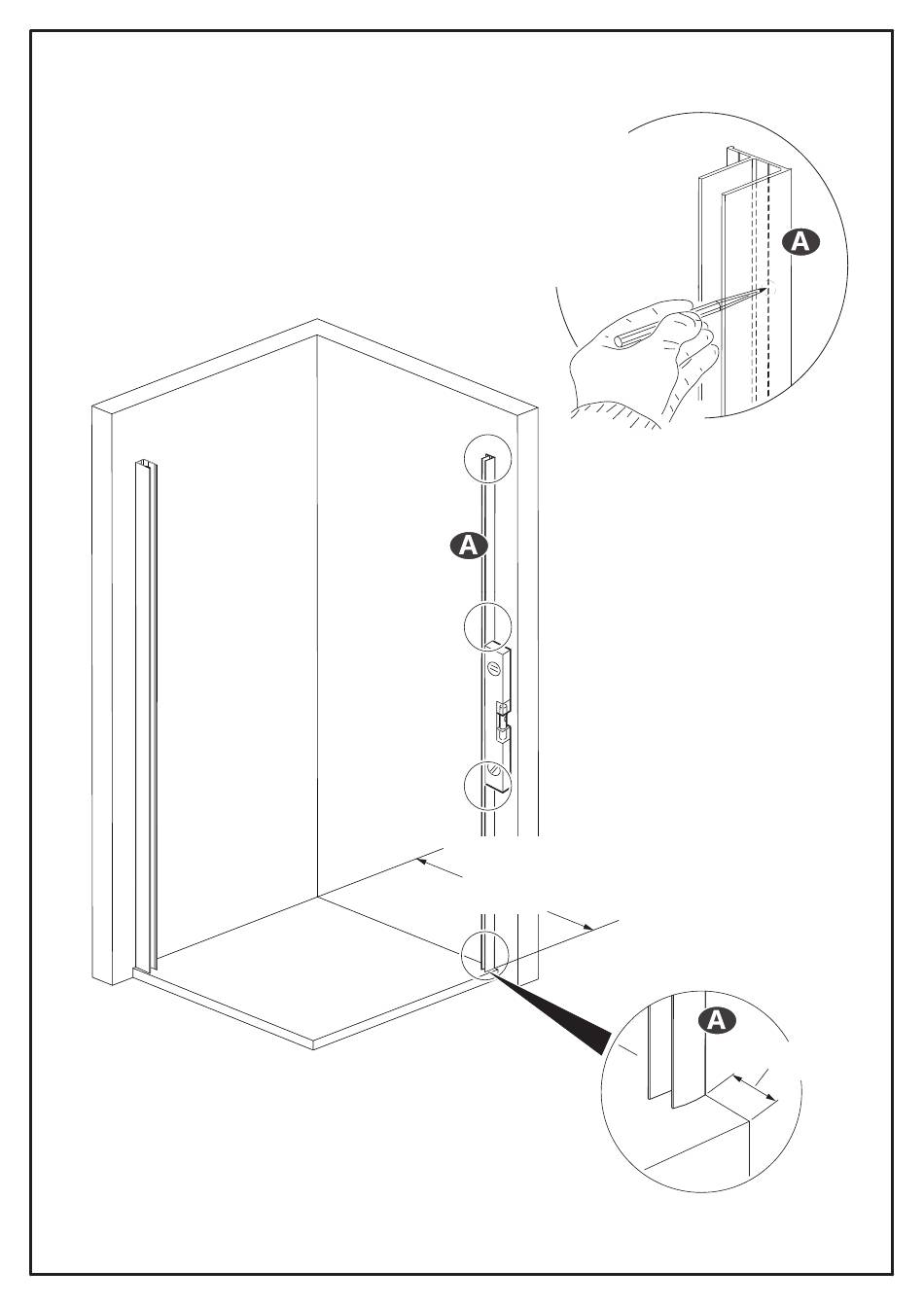 A

A

A