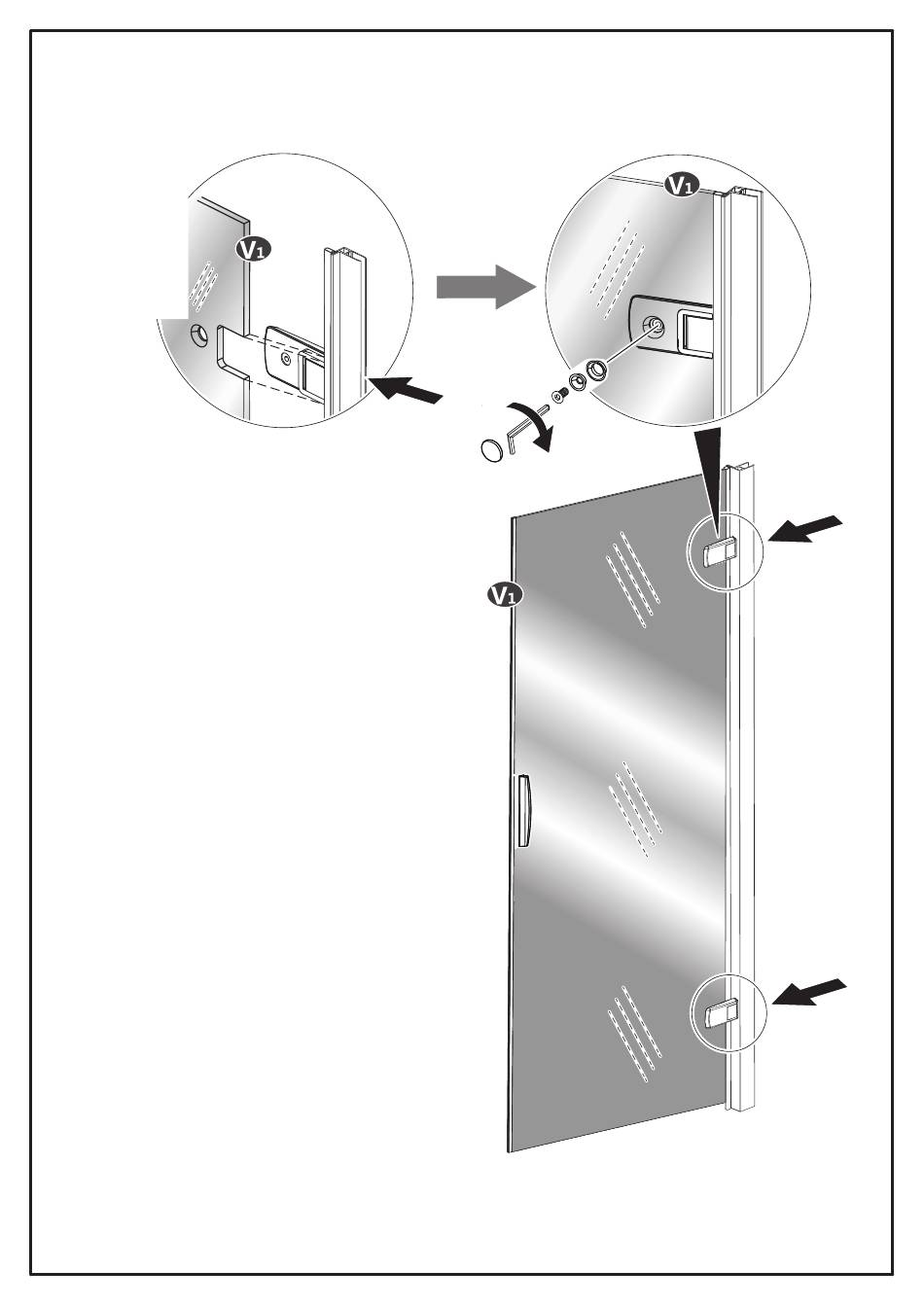 V1

V1

V1