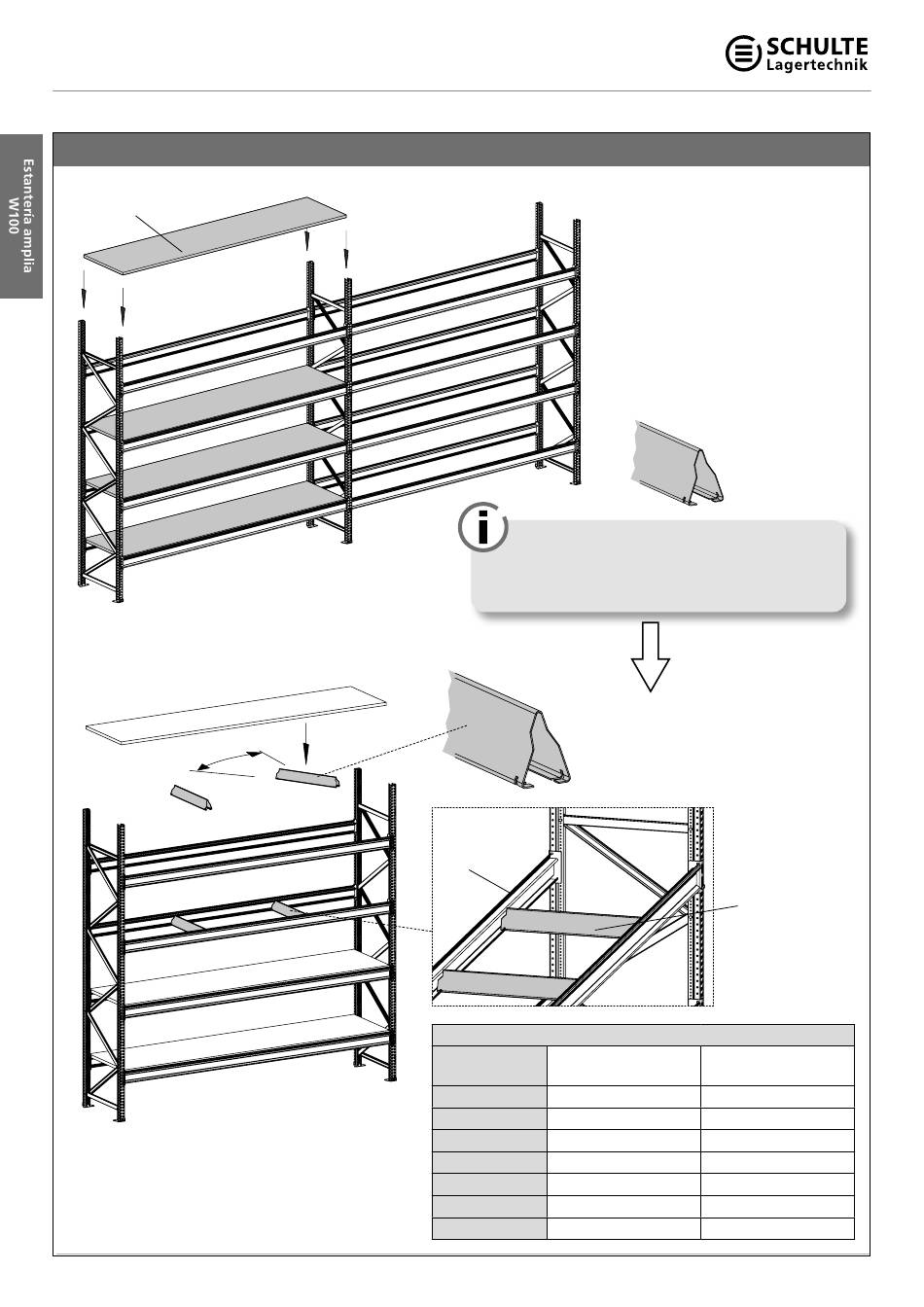 SCHULTE Lagertechnik

Estantería amplia W100

i