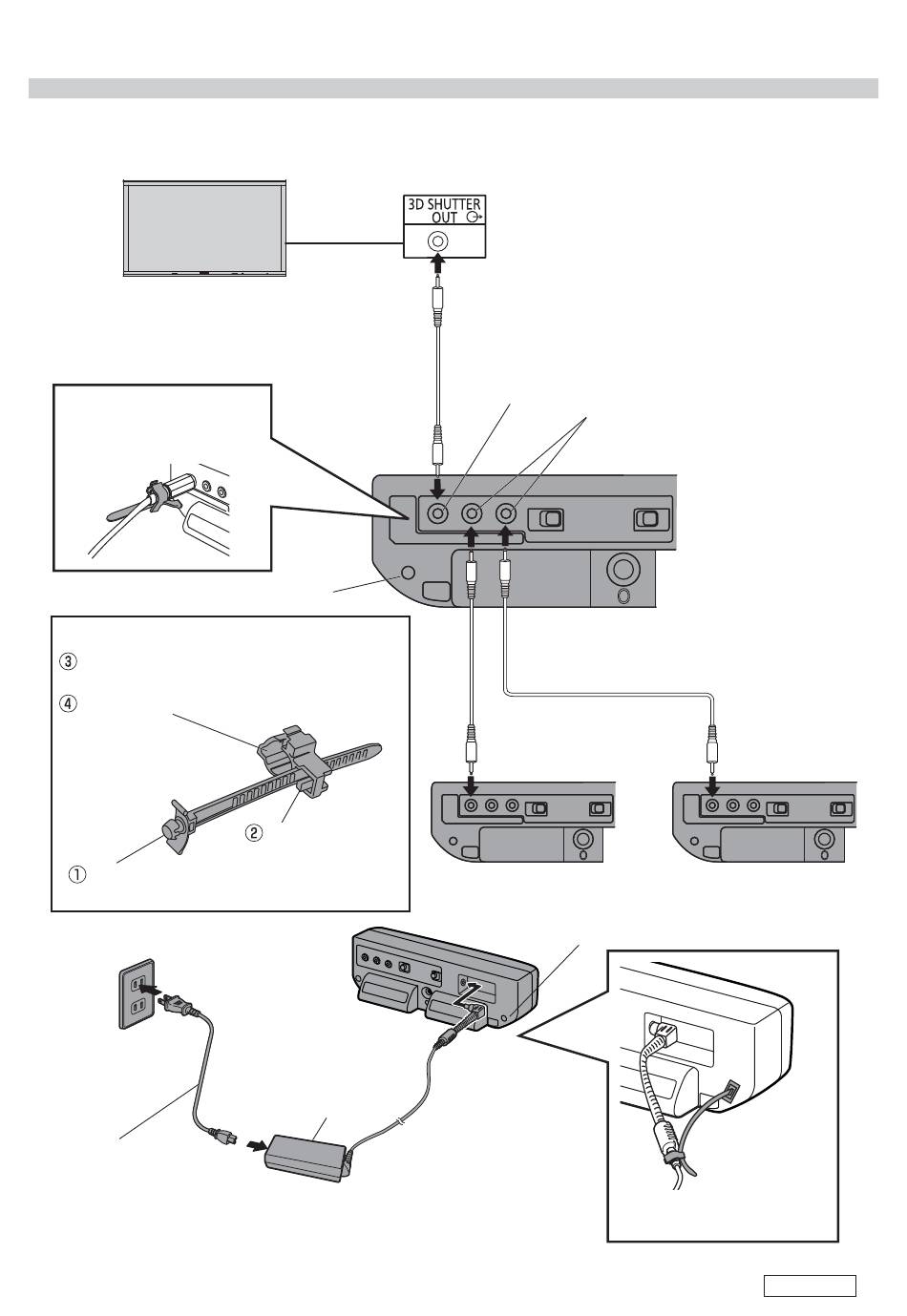 3D SHUTTER OUT

③

④

②

①