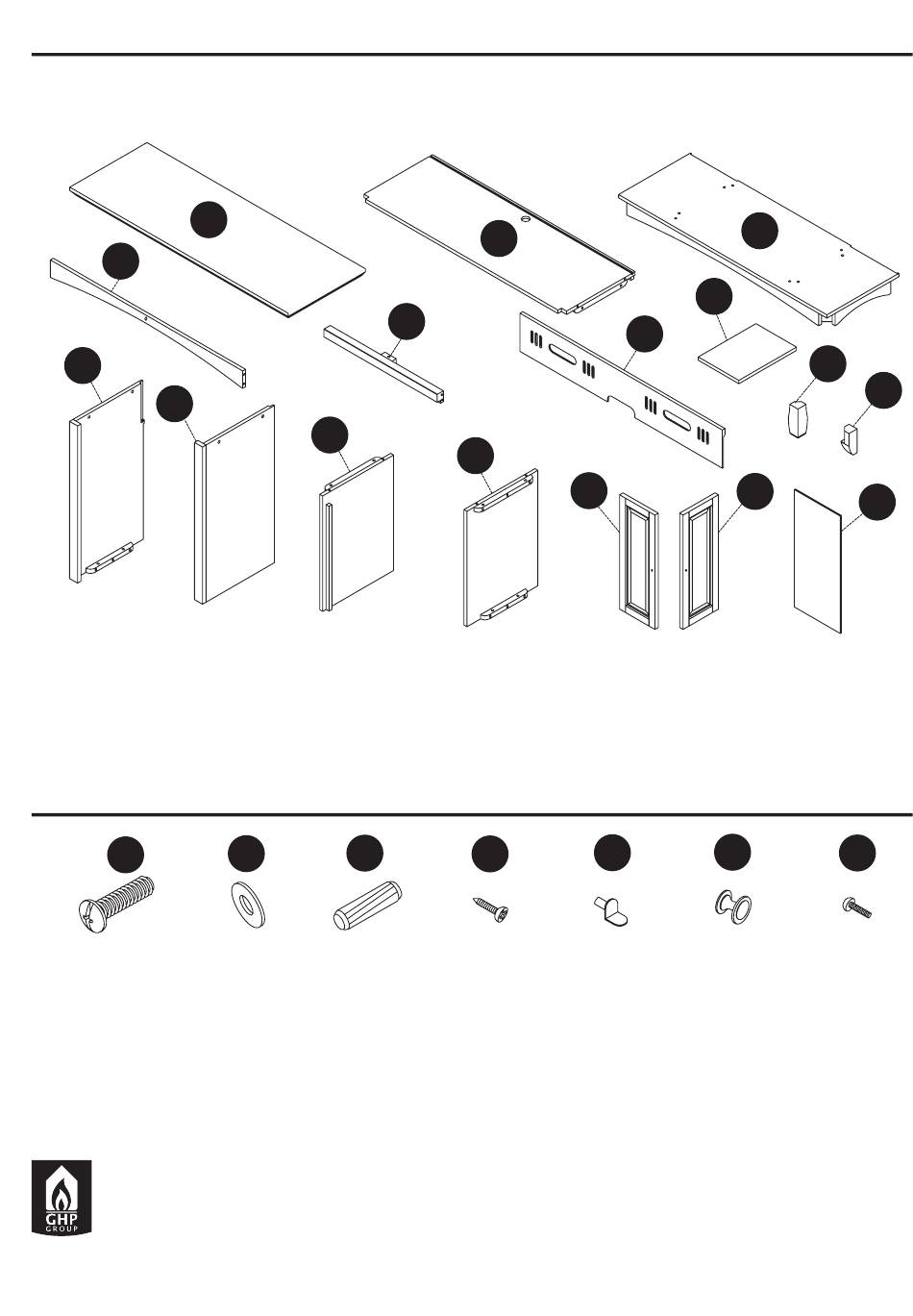 GHP
GROUP