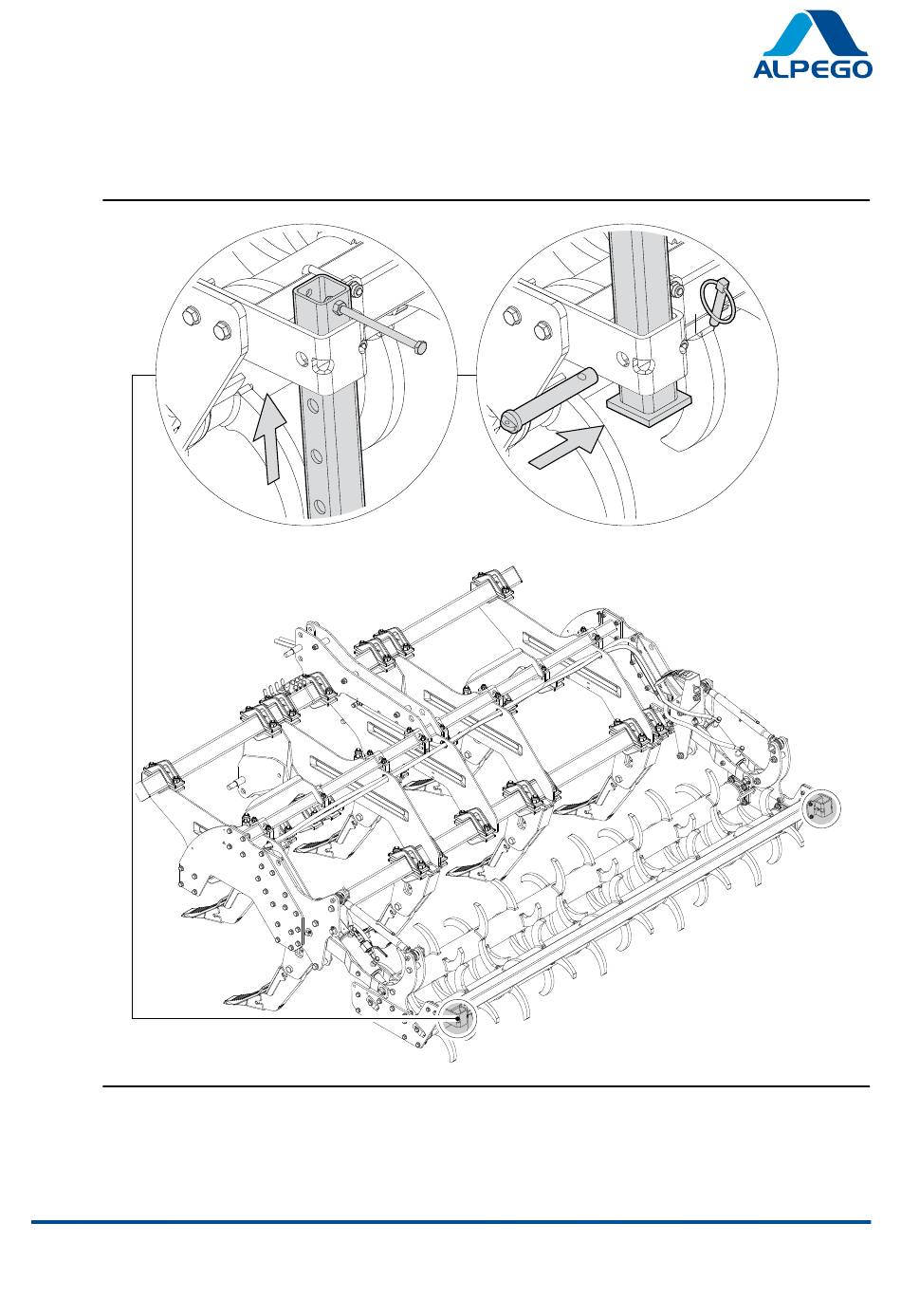 ALPEGO