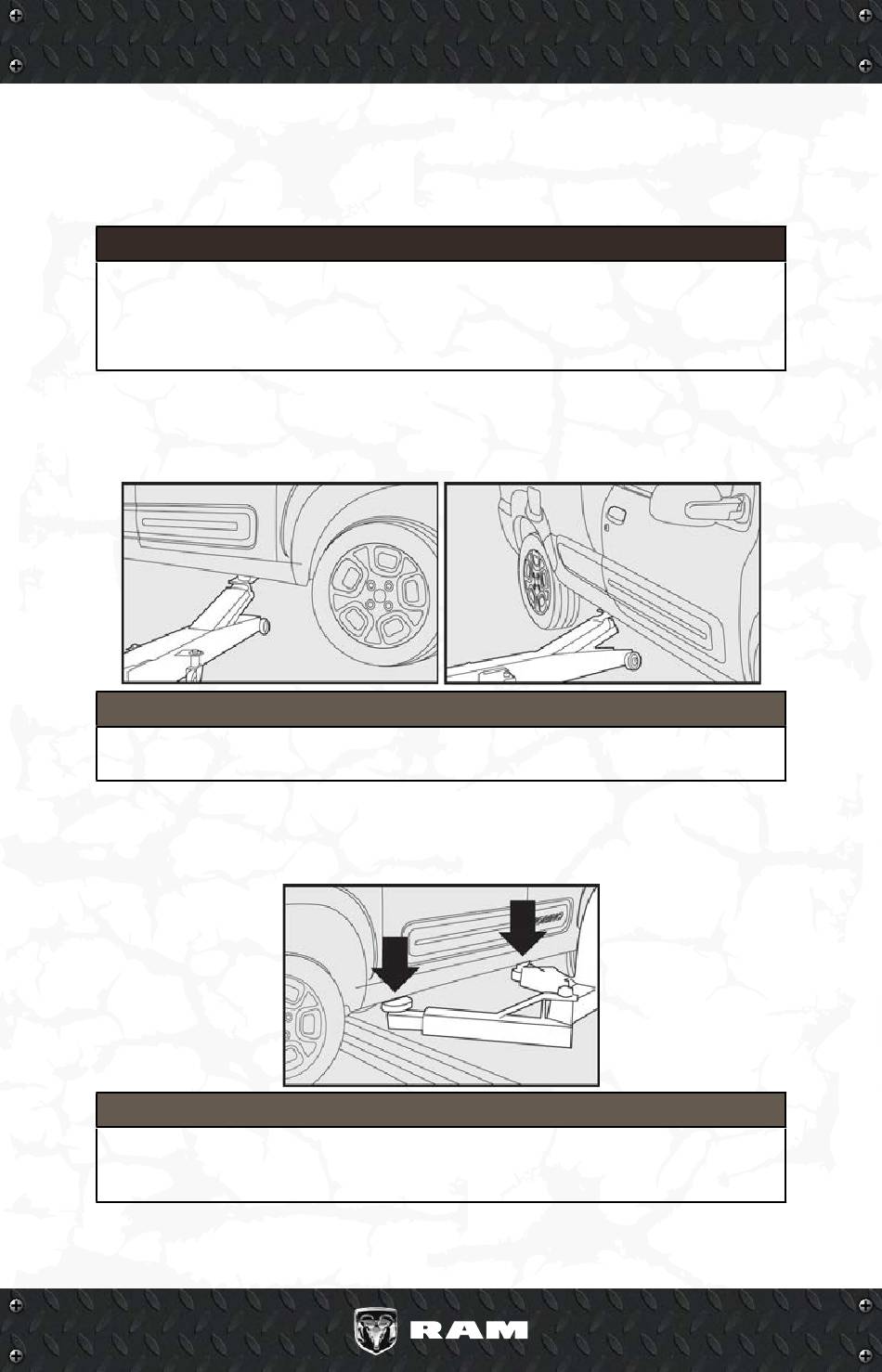 RAM