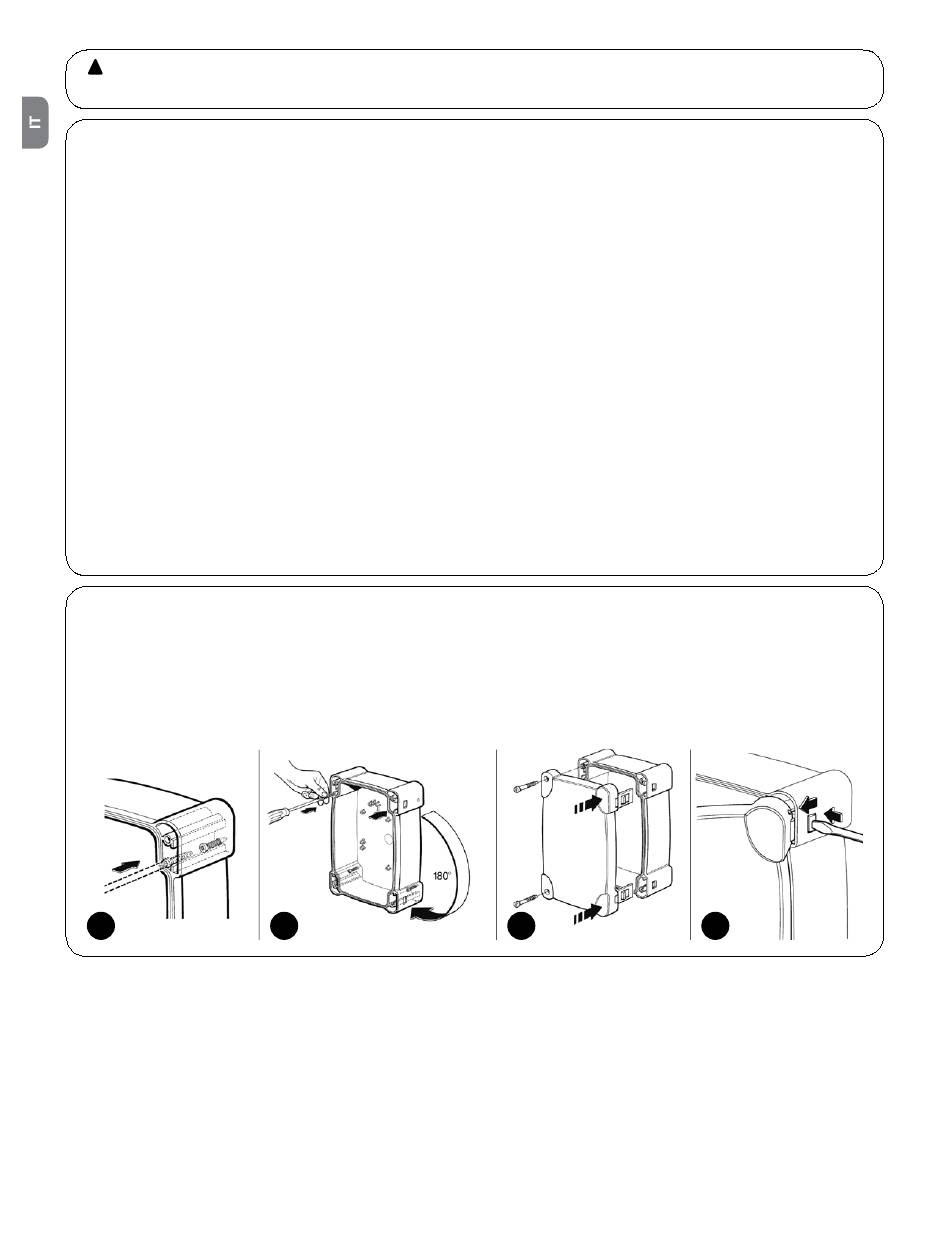 IT

180°