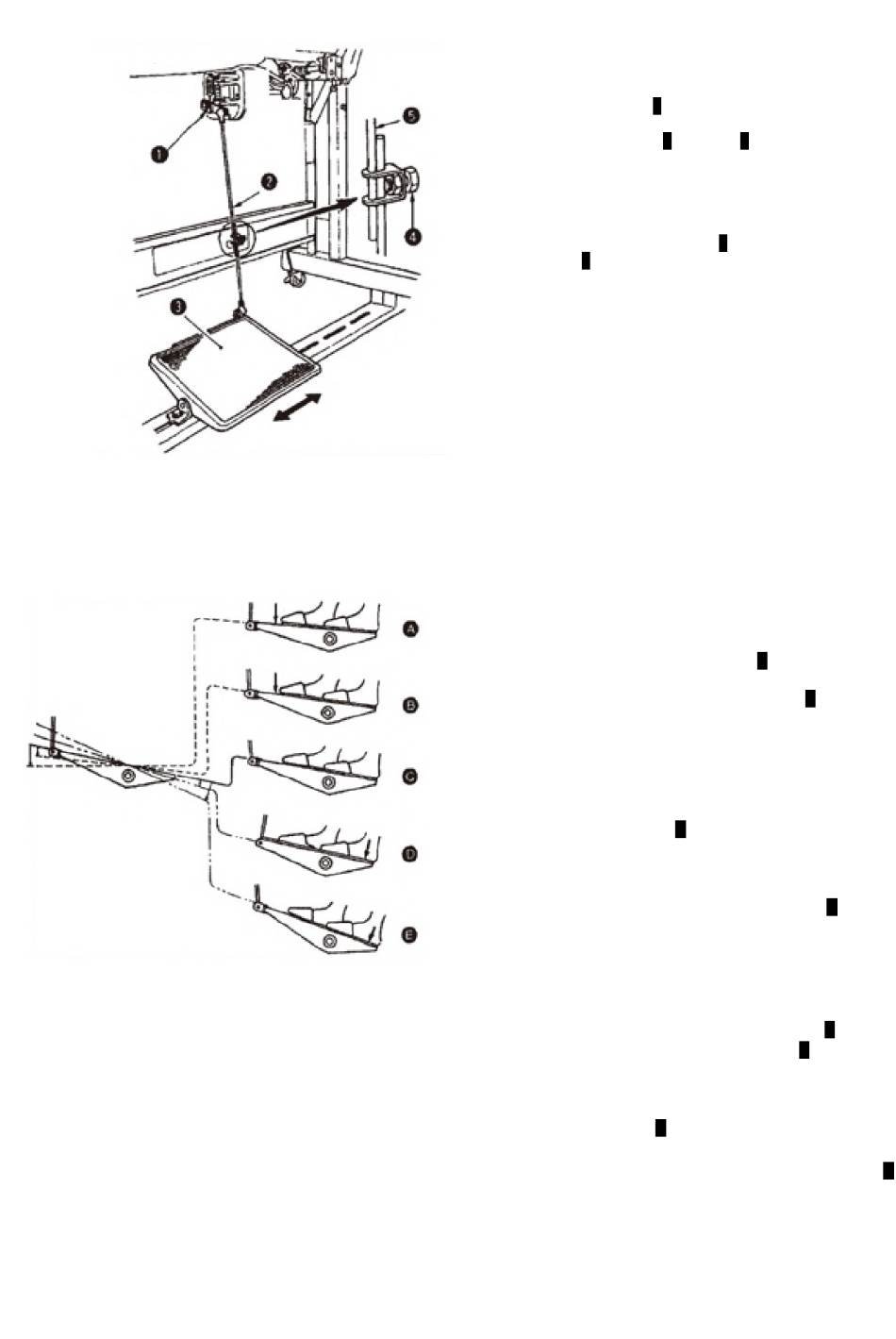 ❶
❷
❸
❹
❺

A
B
C
D
E