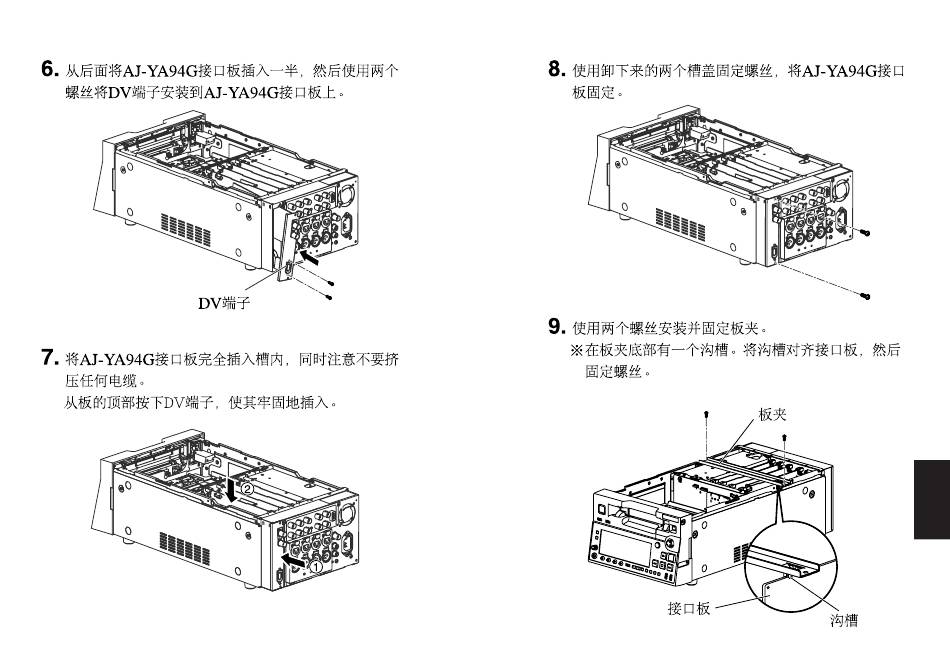 6. 从后面将AJ-YA94G接口板插入一半，然后使用两个螺丝将DV端子安装到AJ-YA94G接口板上。

DV端子

7. 将AJ-YA94G接口板完全插入槽内，同时注意不要挤压任何电缆。
从板的顶部按下DV端子，使其牢固地插入。

②

①

8. 使用卸下来的两个槽盖固定螺丝，将AJ-YA94G接口板固定。

9. 使用两个螺丝安装并固定板夹。
※在板夹底部有一个沟槽。将沟槽对齐接口板，然后固定螺丝。

板夹

接口板

沟槽