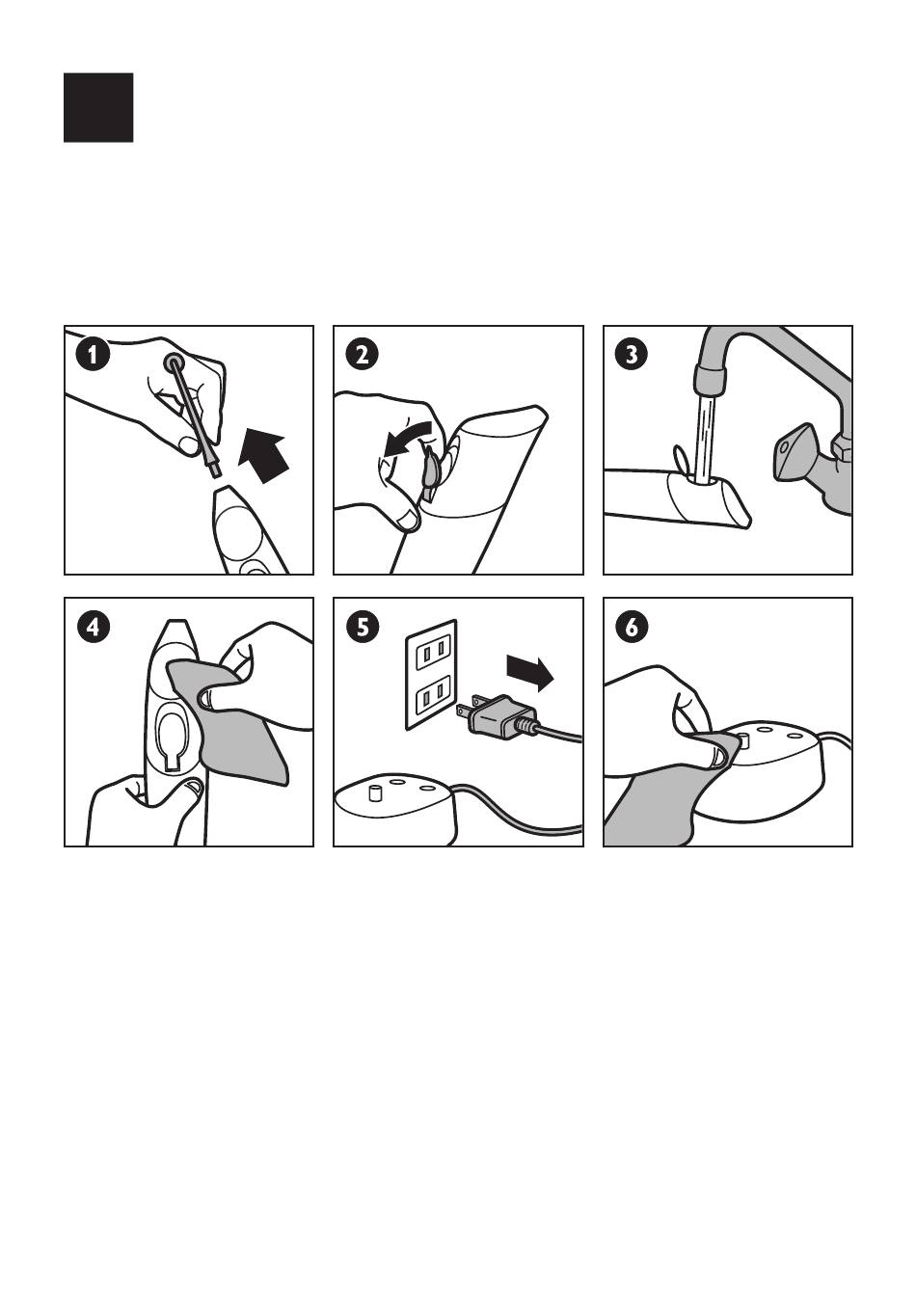 1

2

3

4

5

6