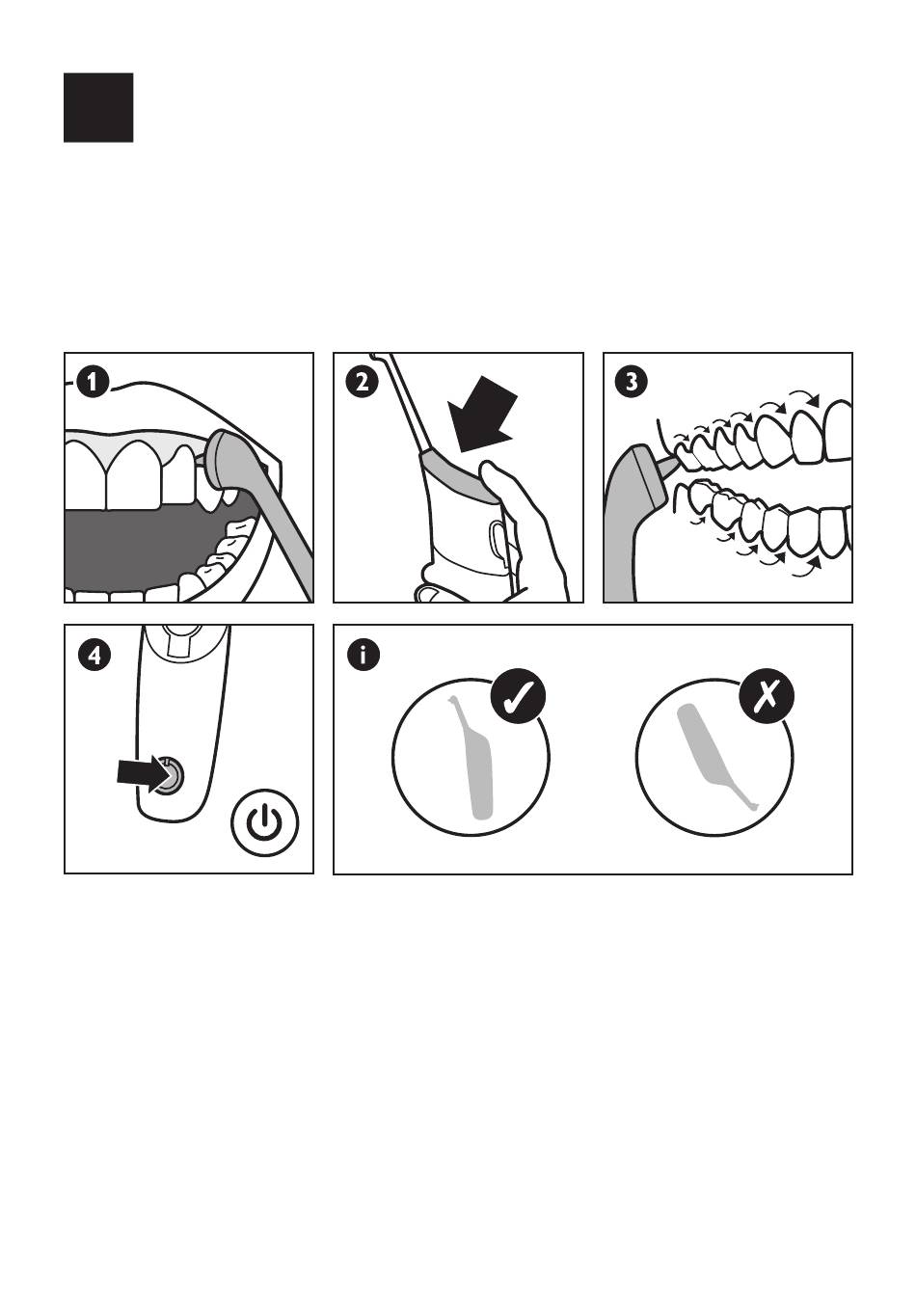 1

2

3

4

i