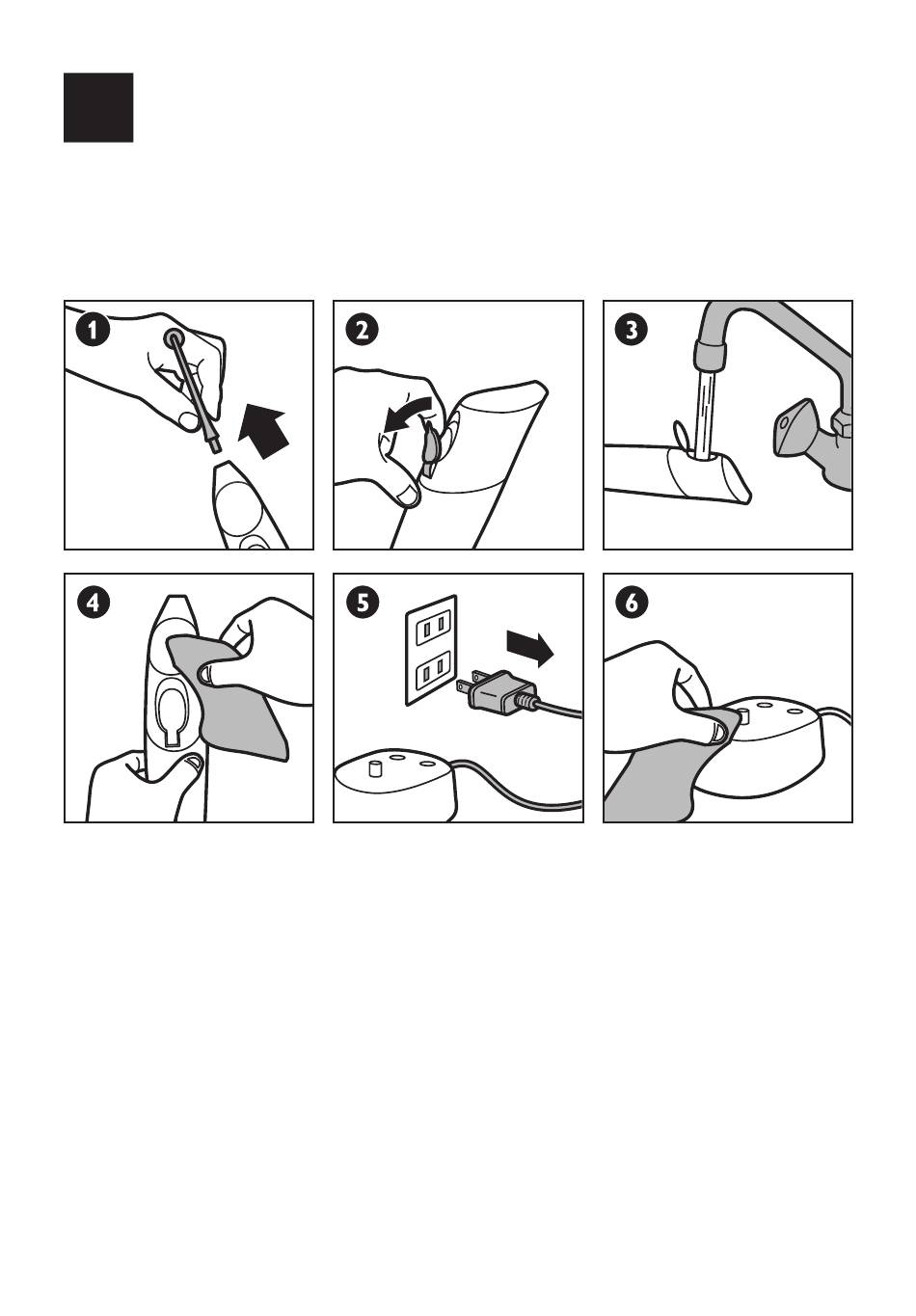 1

2

3

4

5

6