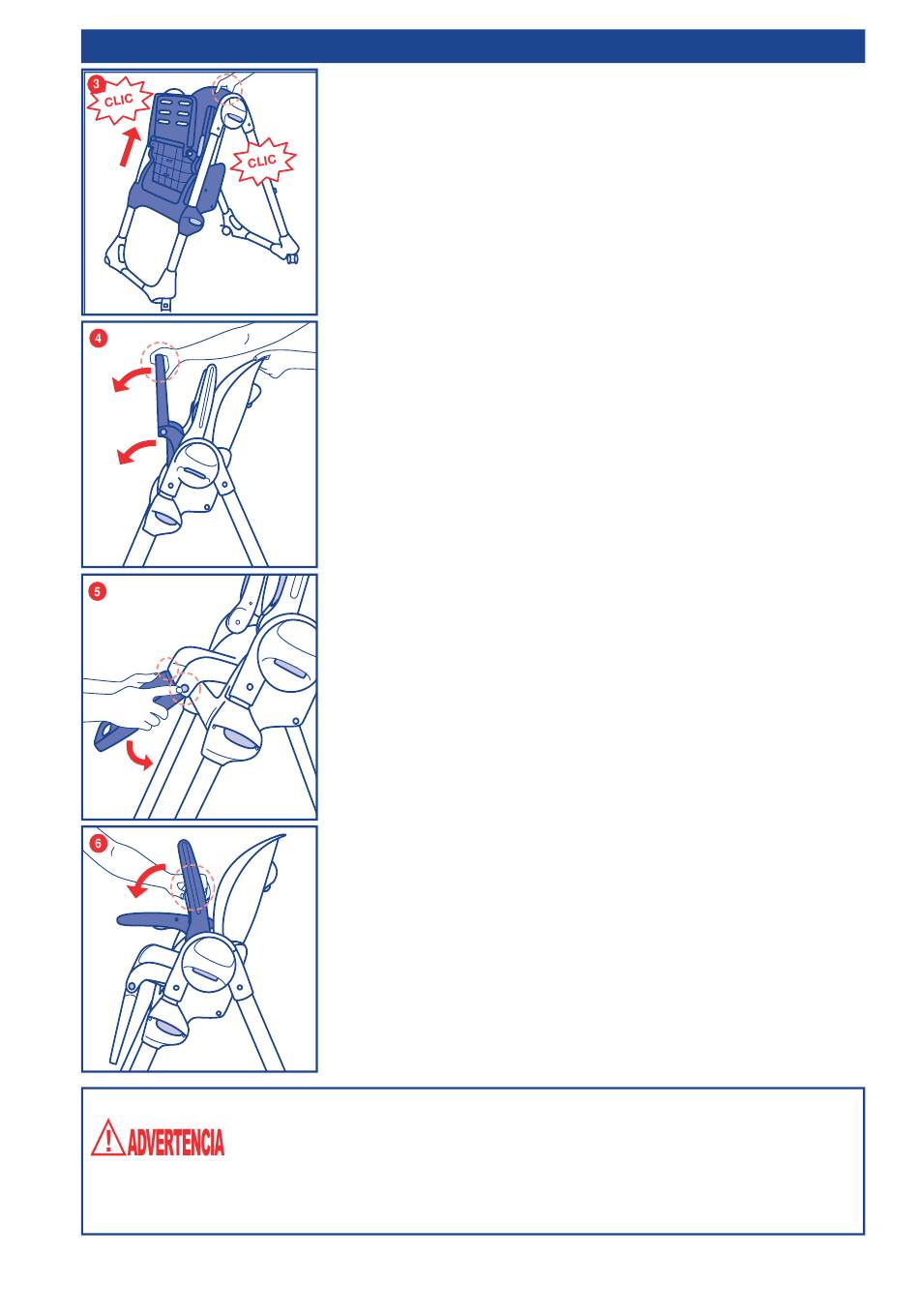 3
CLIC
CLIC

4

5

6

ADVERTENCIA