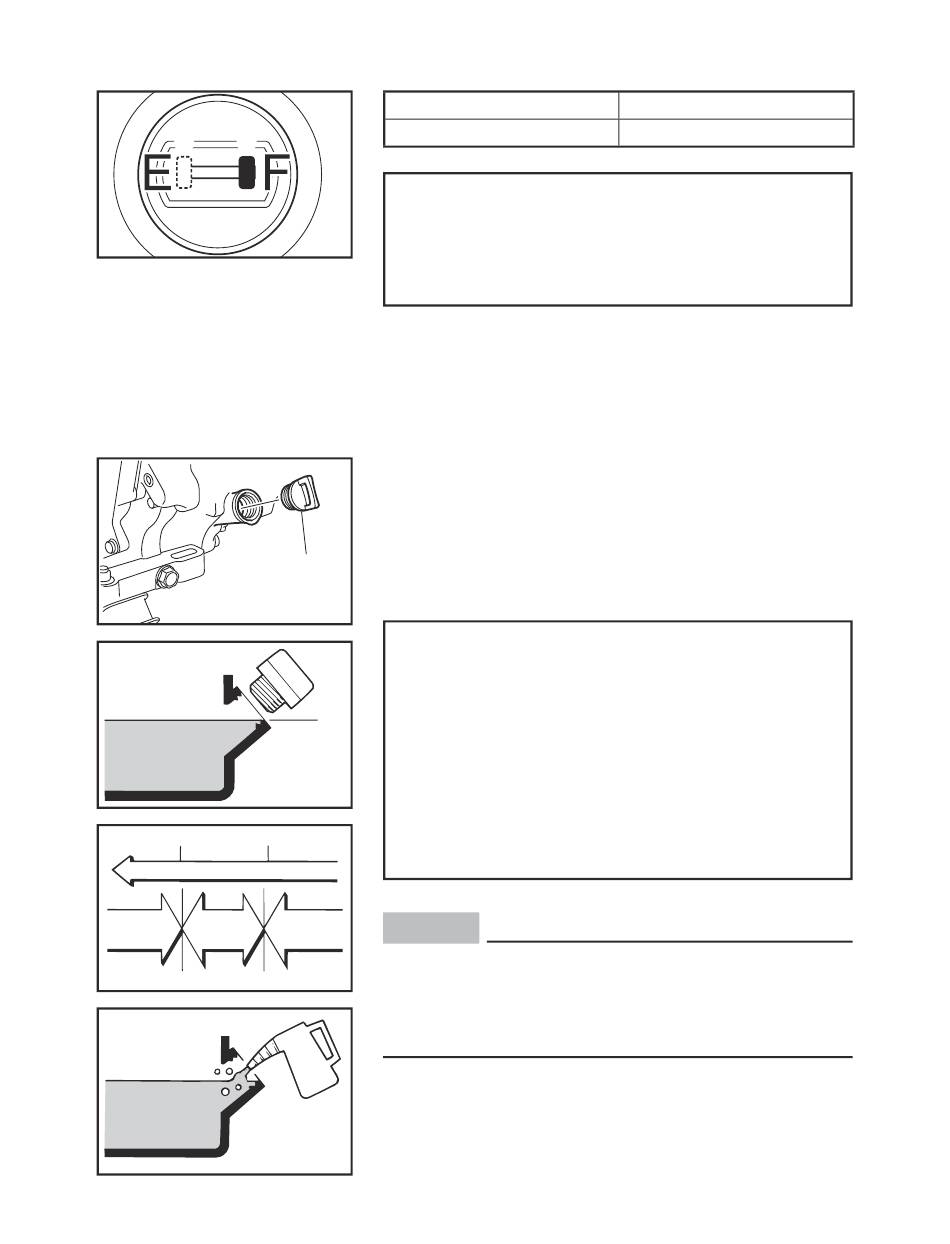 E F