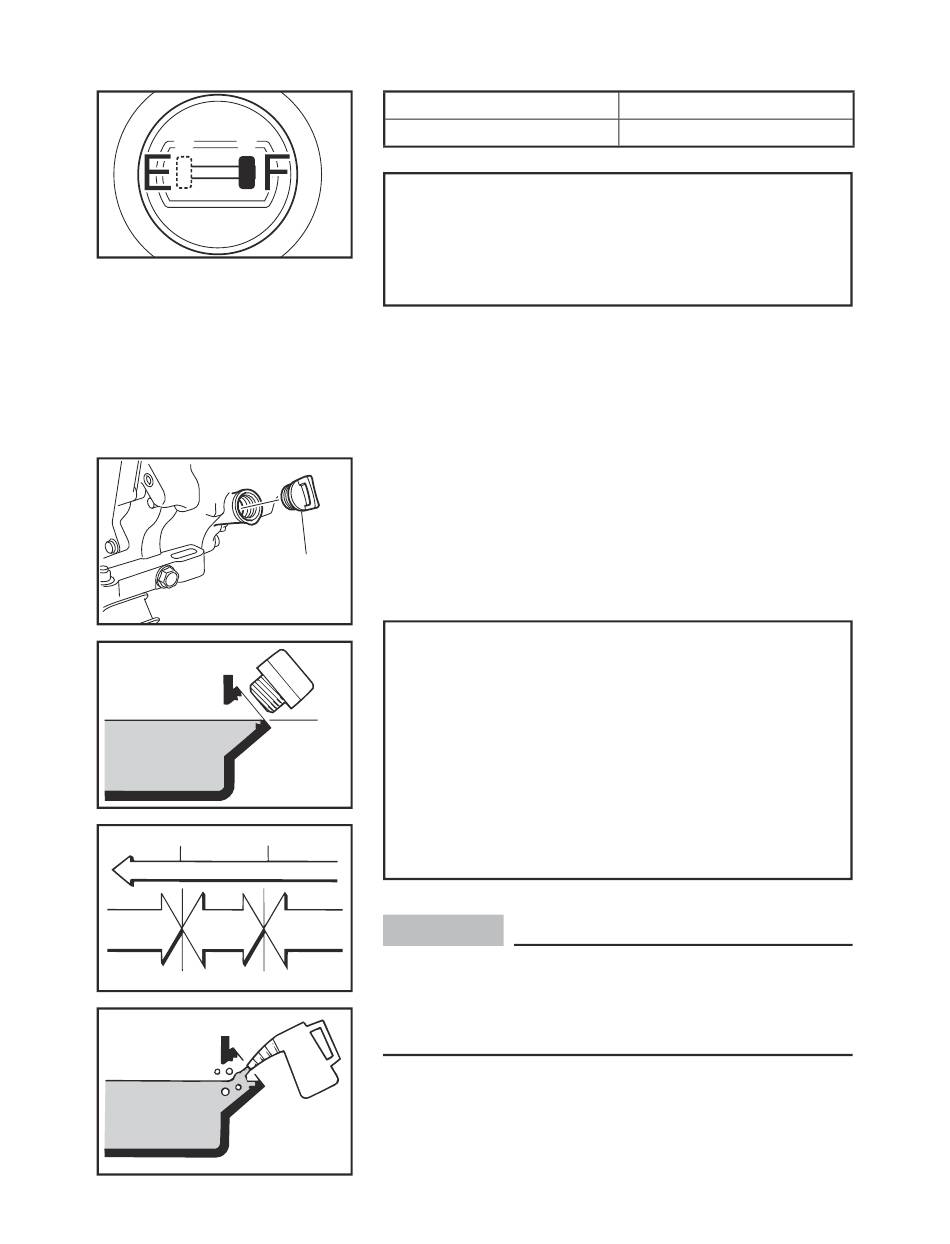 E F