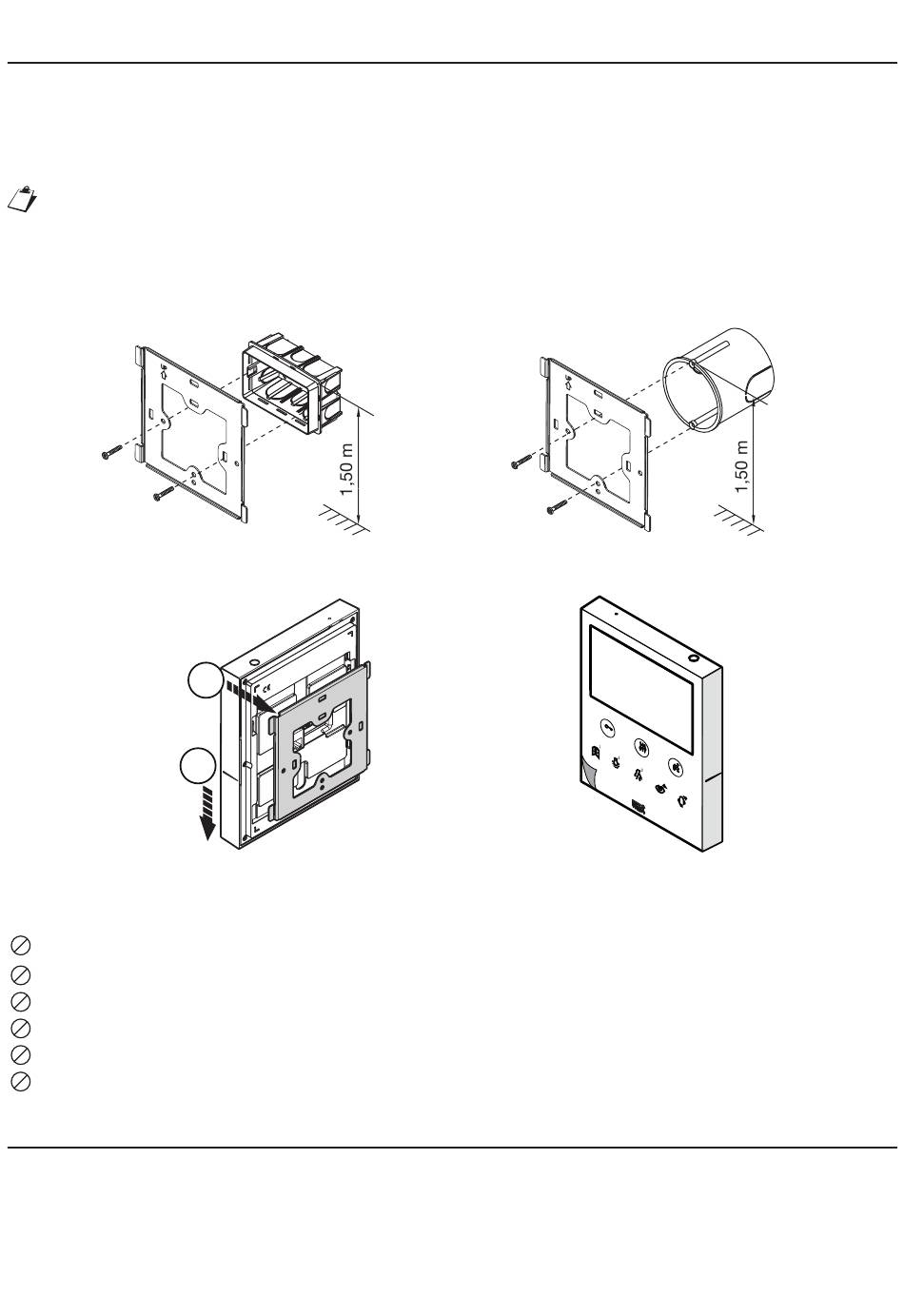 1,50 m

1,50 m