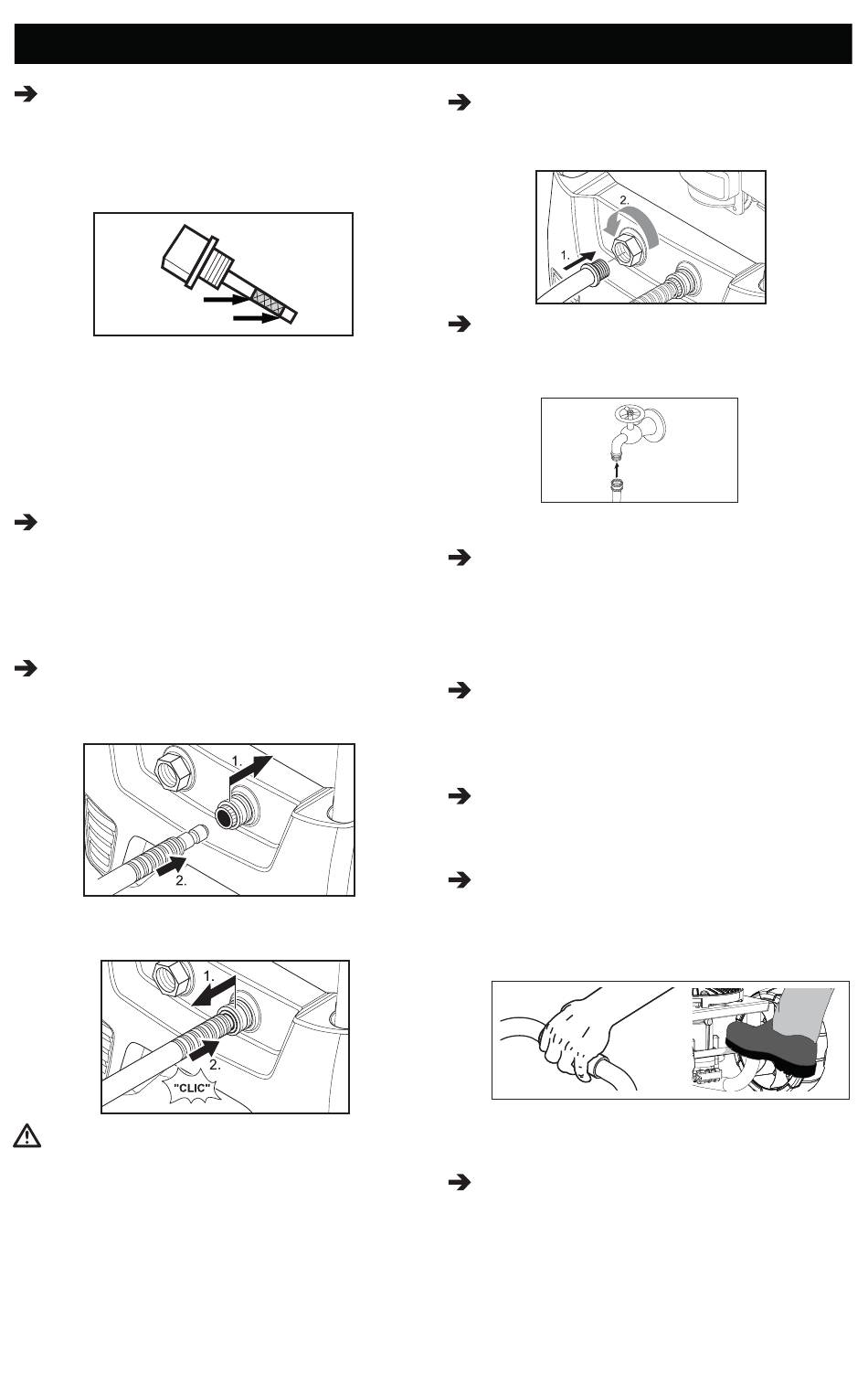 1.

2.

1.

2.

"CLIC"

2.

1.