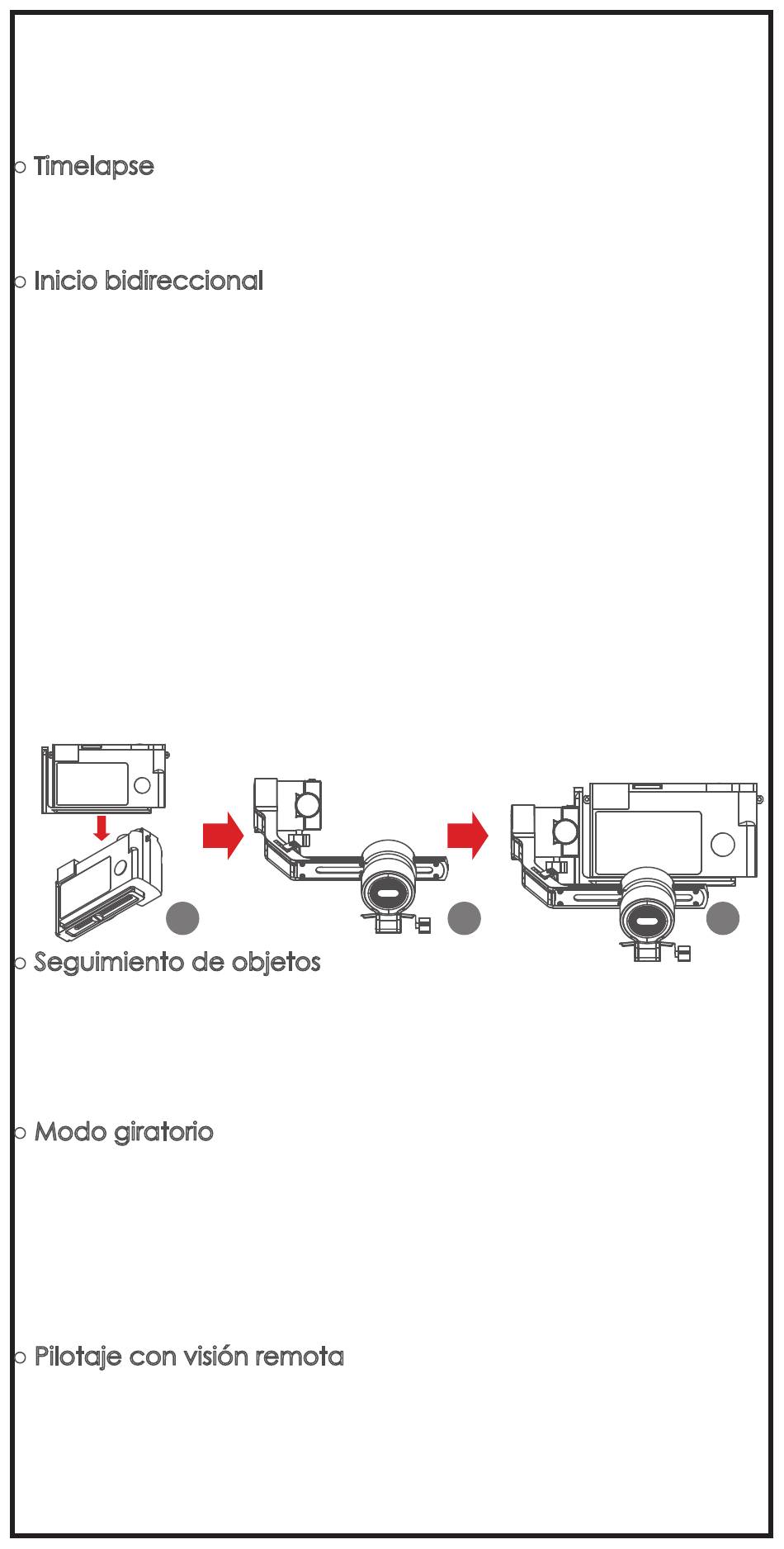 ○ Timelapse

○ Inicio bidireccional

○ Seguimiento de objetos

○ Modo giratorio

○ Pilotaje con visión remota