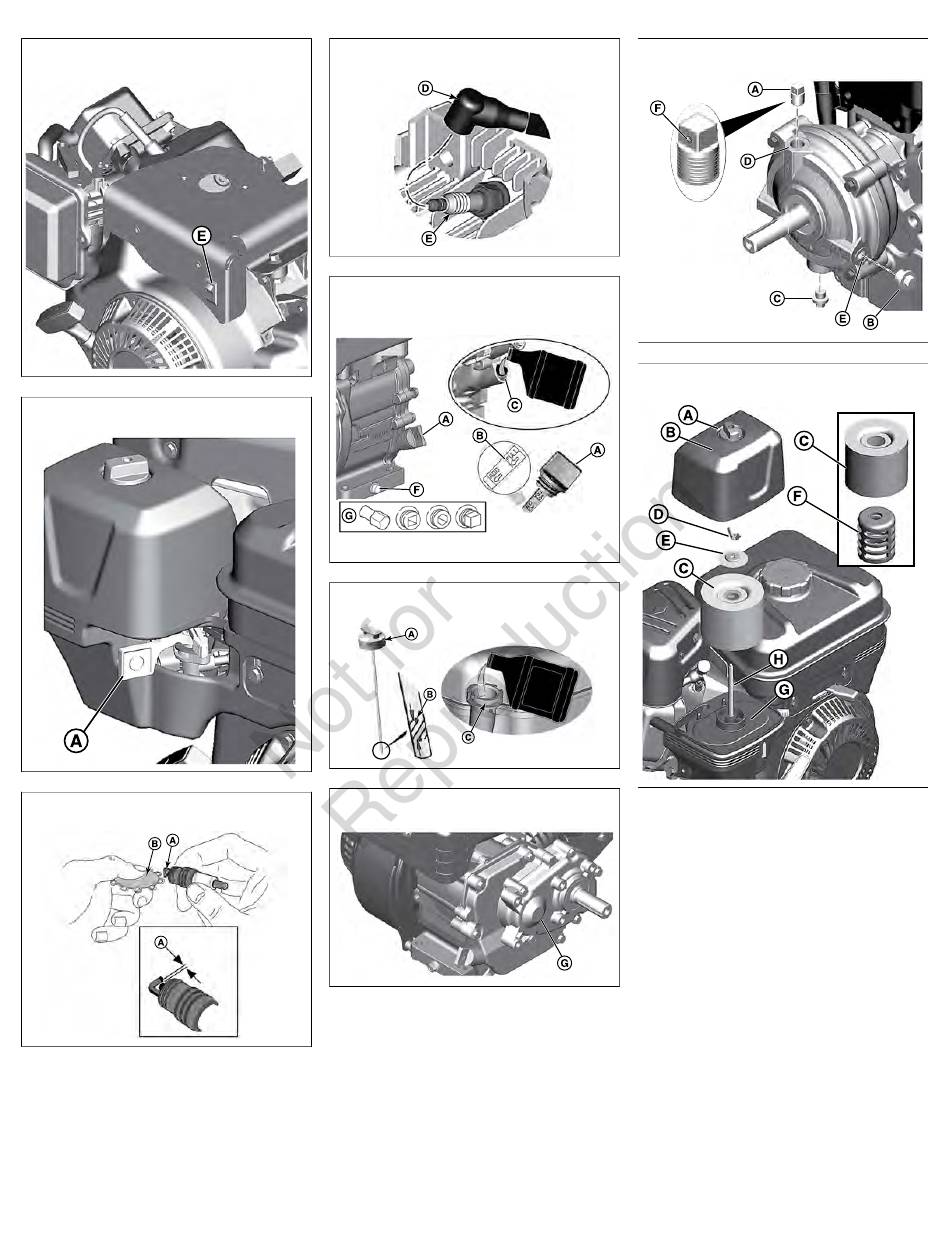 E

A

B
A
A

D
E

A
C
B
A
F
G

A
B
C

G

A
F
D
C
E
B

A
B
C
F
D
E
C
H
G

Not for Reproduction