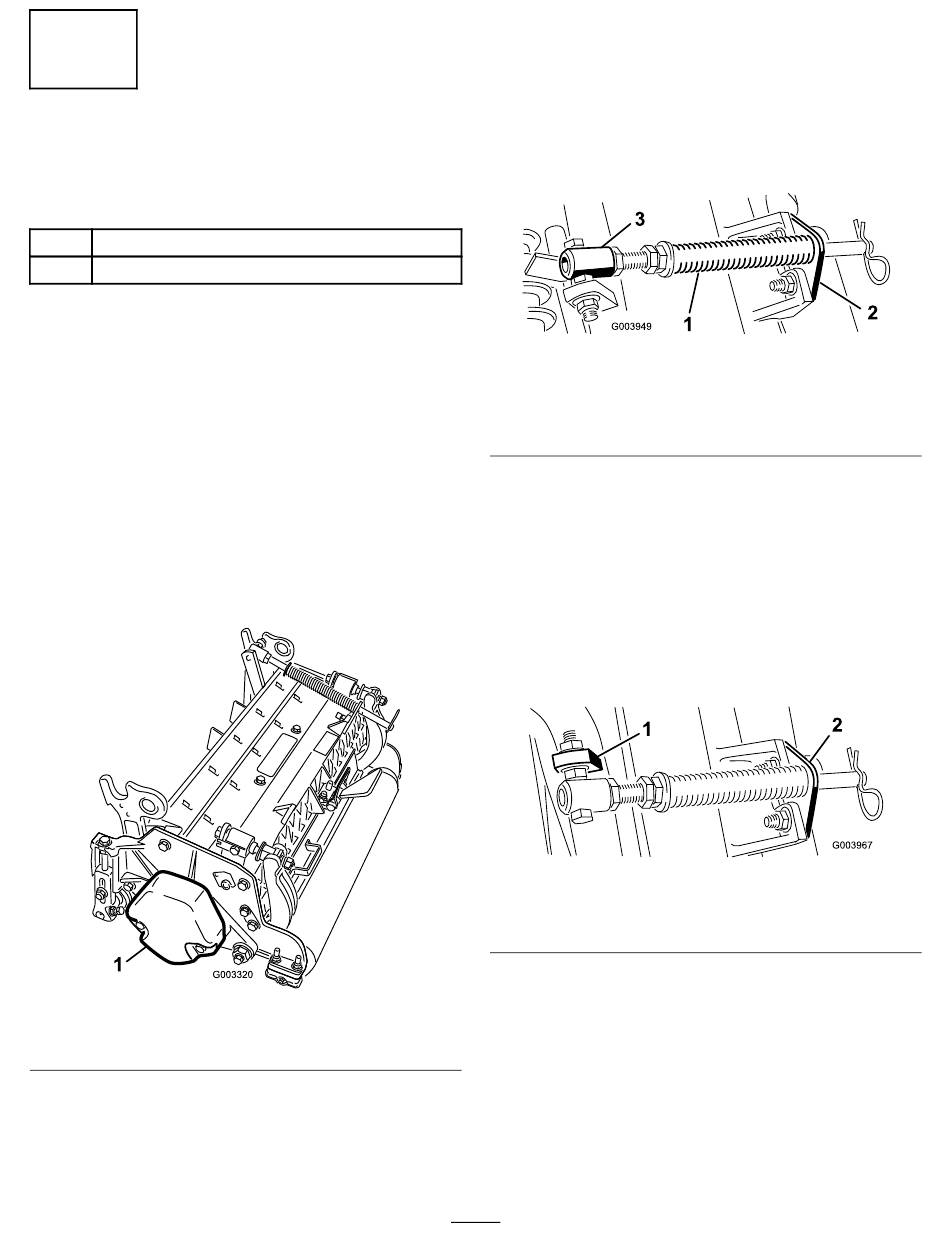 3
1
2
G003949

1
2
G003967

1
G003320