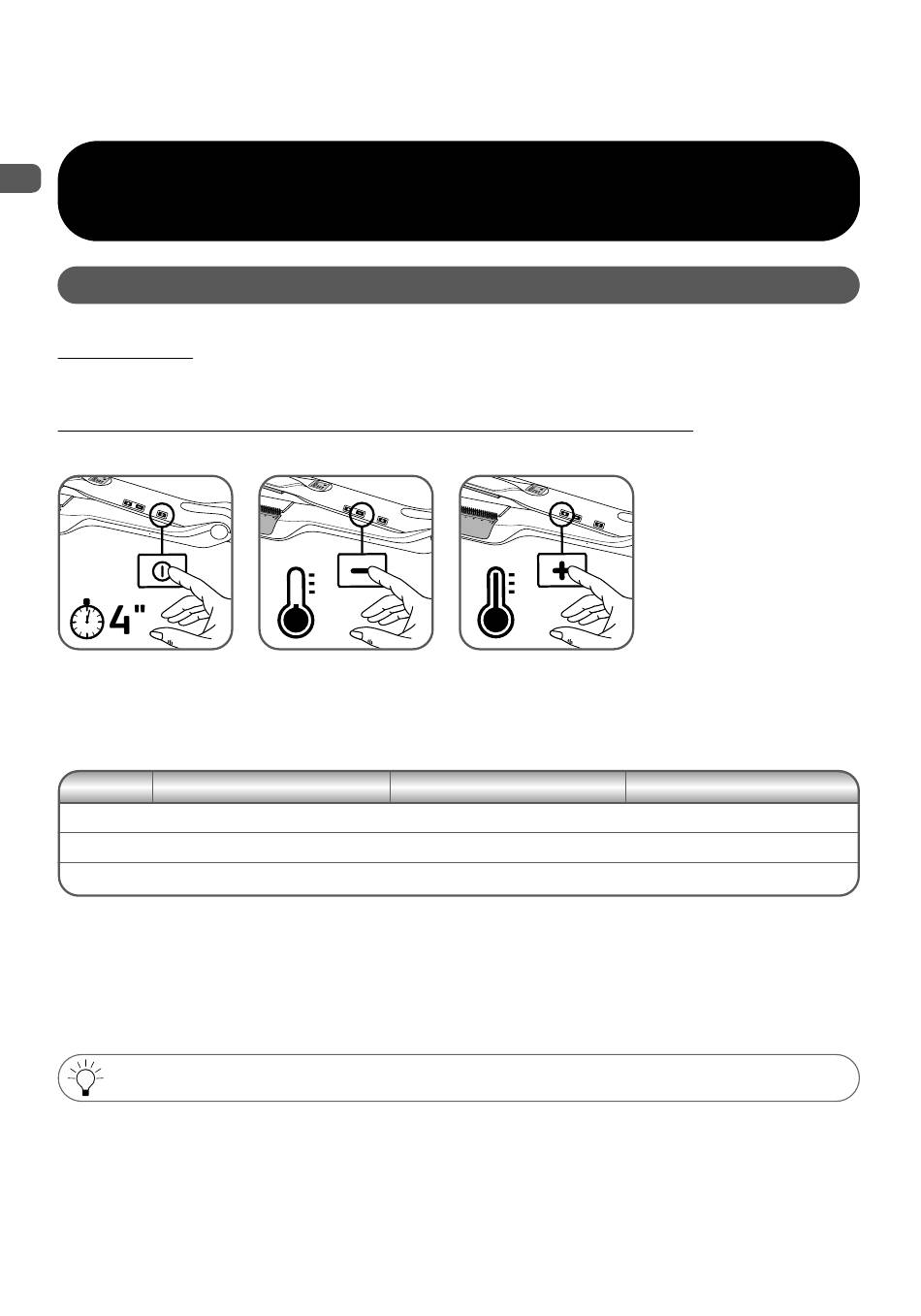 4"