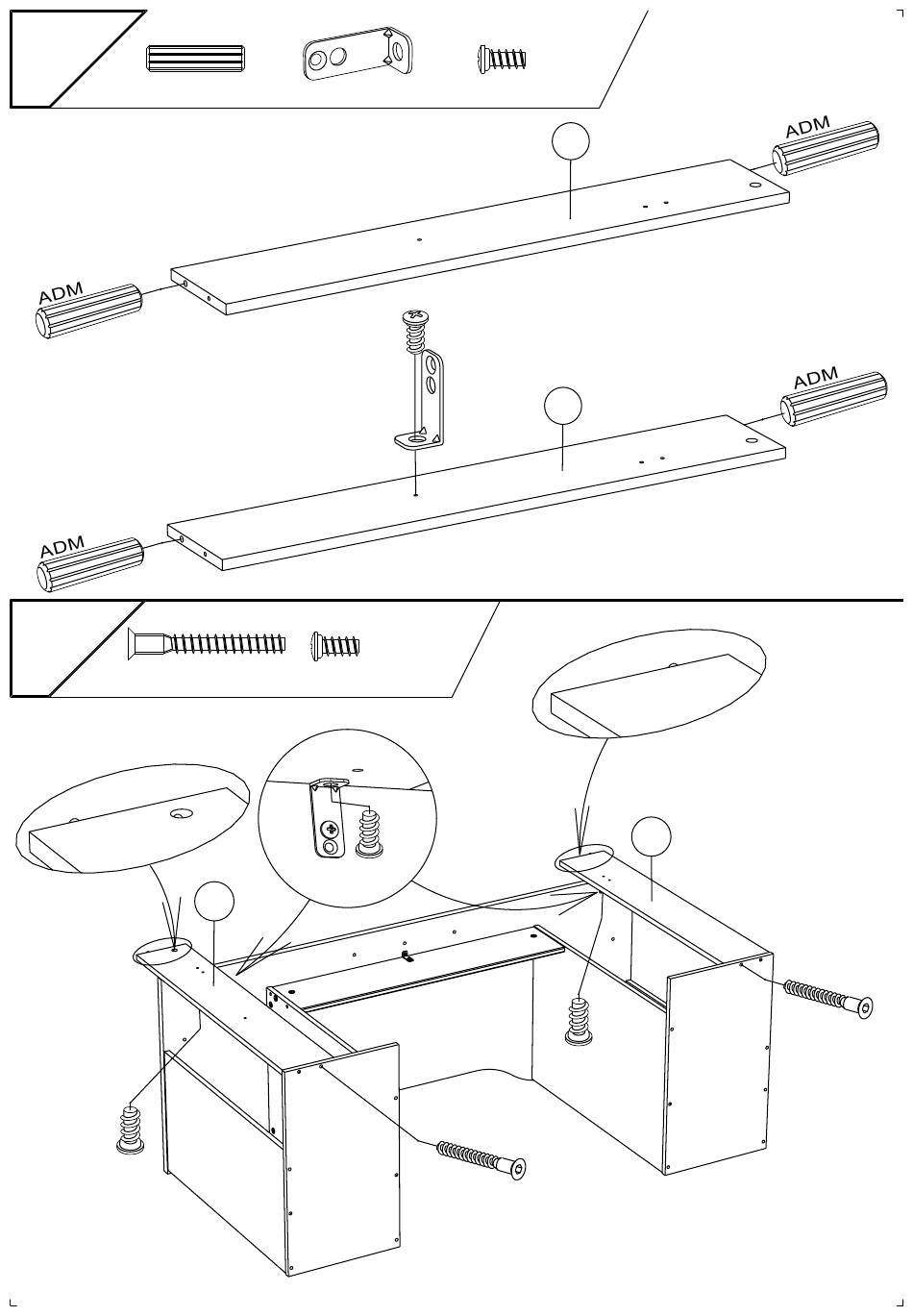 ADM

ADM

ADM

ADM