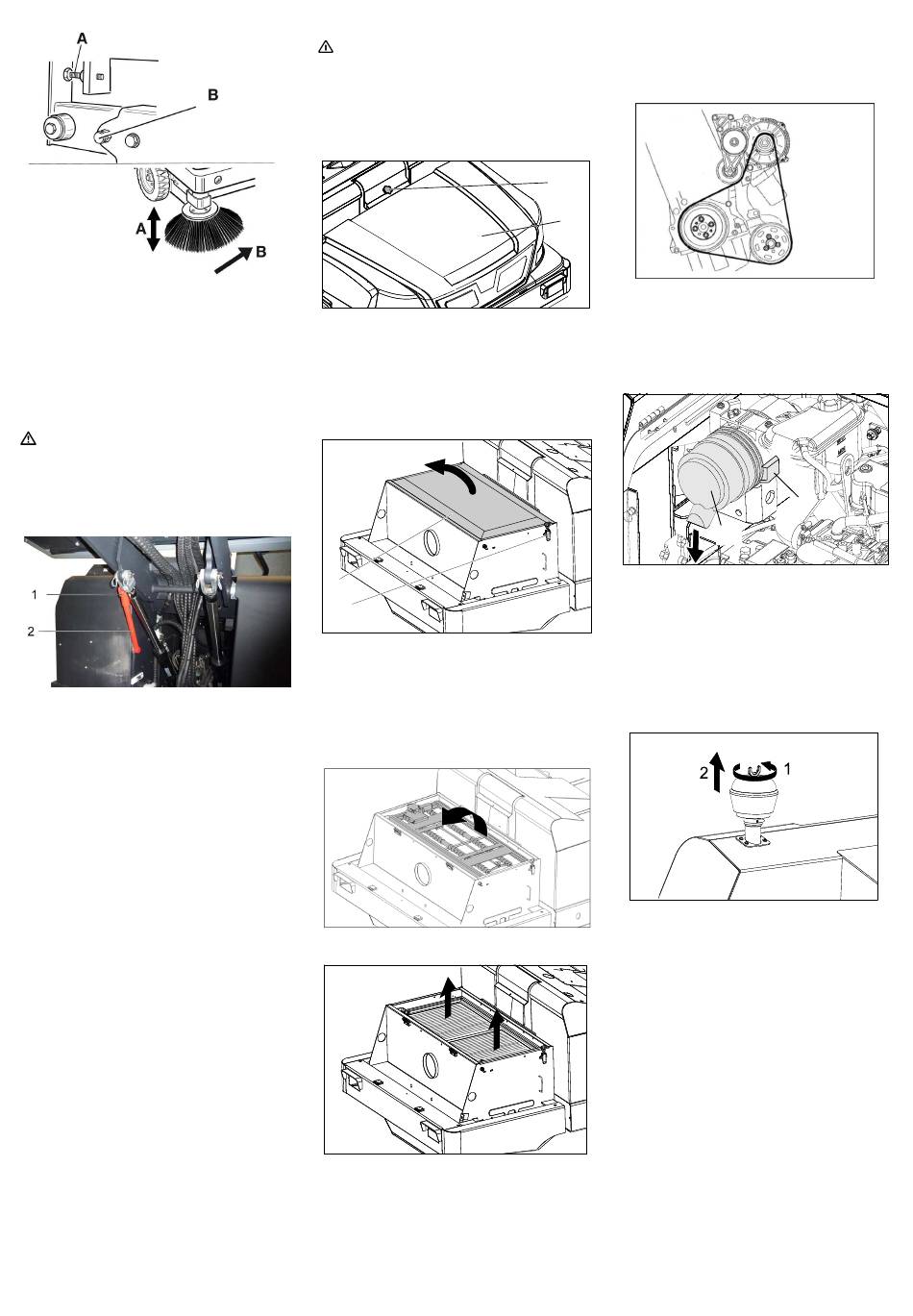 A

B

A

B

1

2

2

1