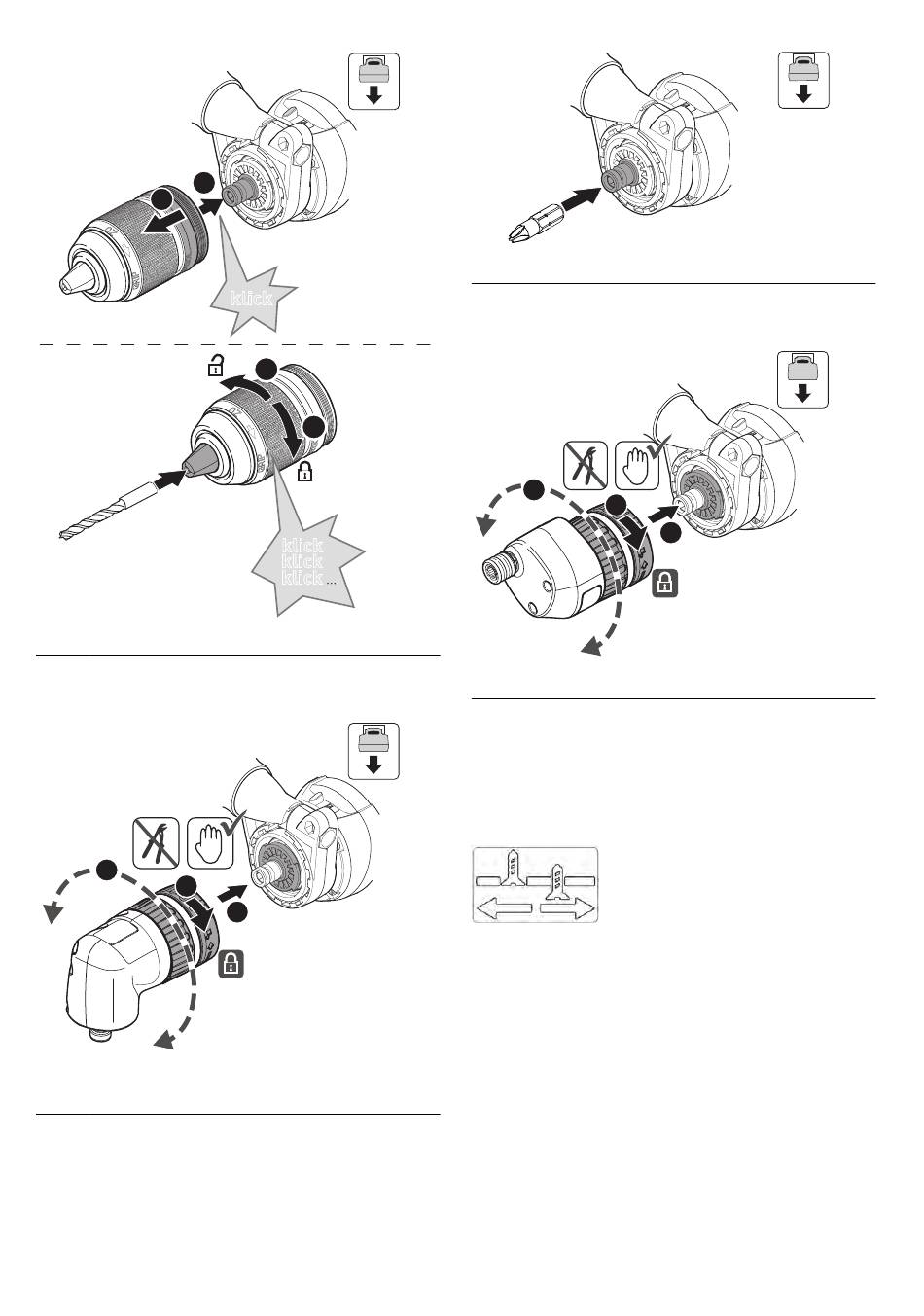 klick

klick
klick
klick ...