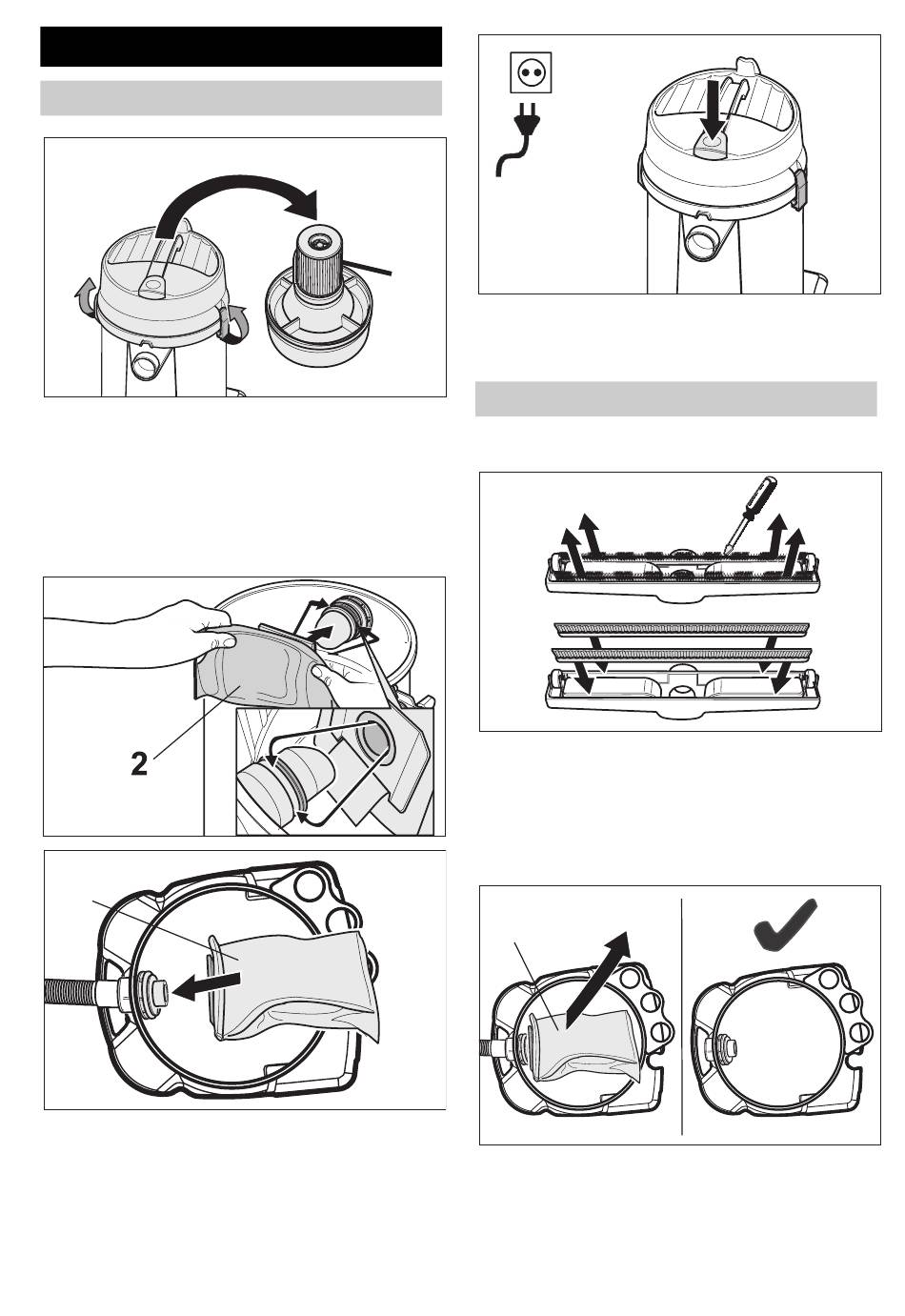 2