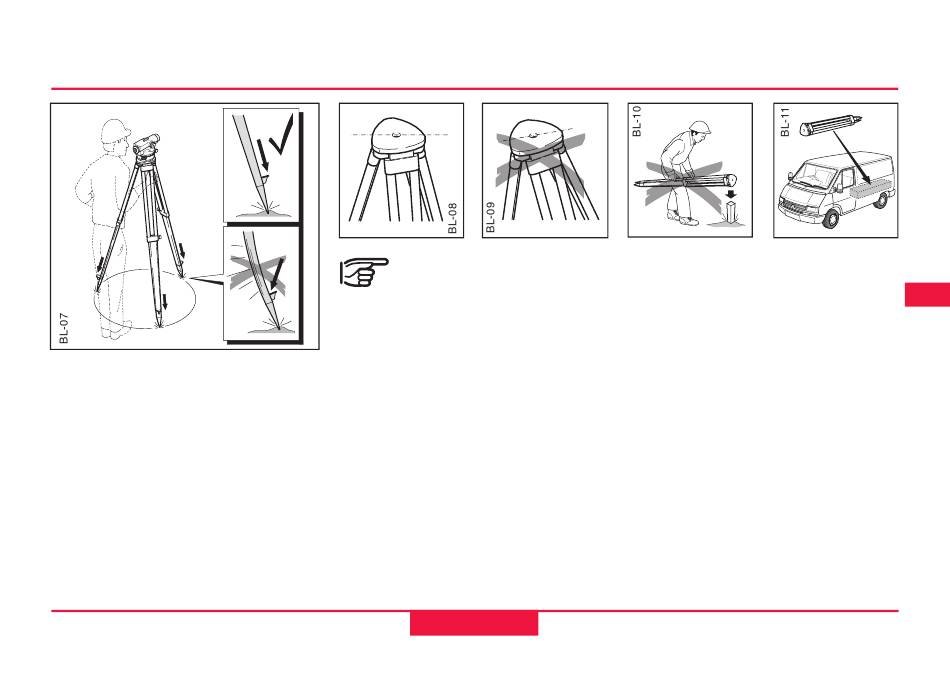 BL-07

BL-08

BL-09

BL-10

BL-11