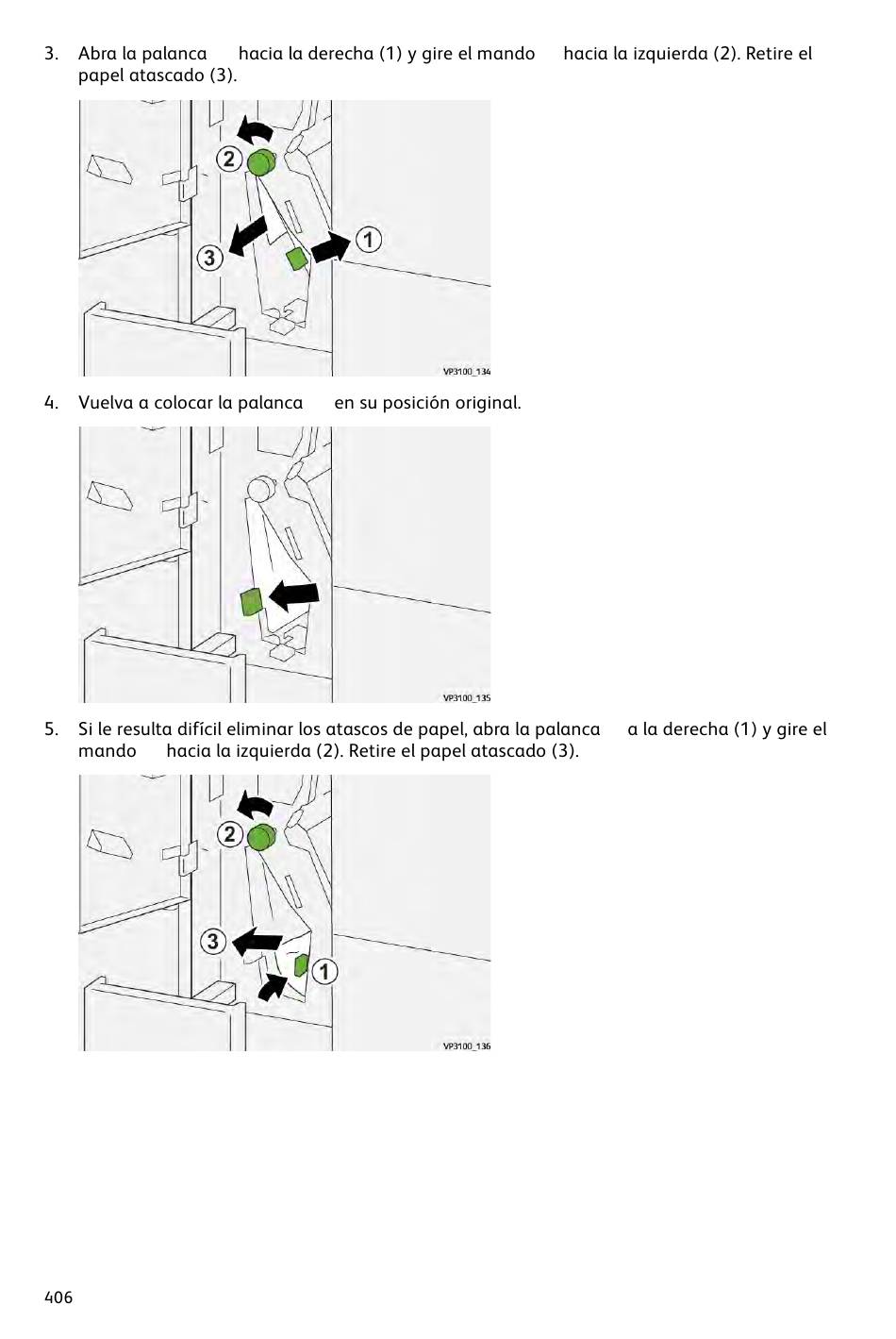 3. Abra la palanca hacia la derecha (1) y gire el mando hacia la izquierda (2). Retire el papel atascado (3).

2
3
1
VP3100_134

4. Vuelva a colocar la palanca en su posición original.

VP3100_135

5. Si le resulta difícil eliminar los atascos de papel, abra la palanca a la derecha (1) y gire el mando hacia la izquierda (2). Retire el papel atascado (3).

2
3
1
VP3100_136

406