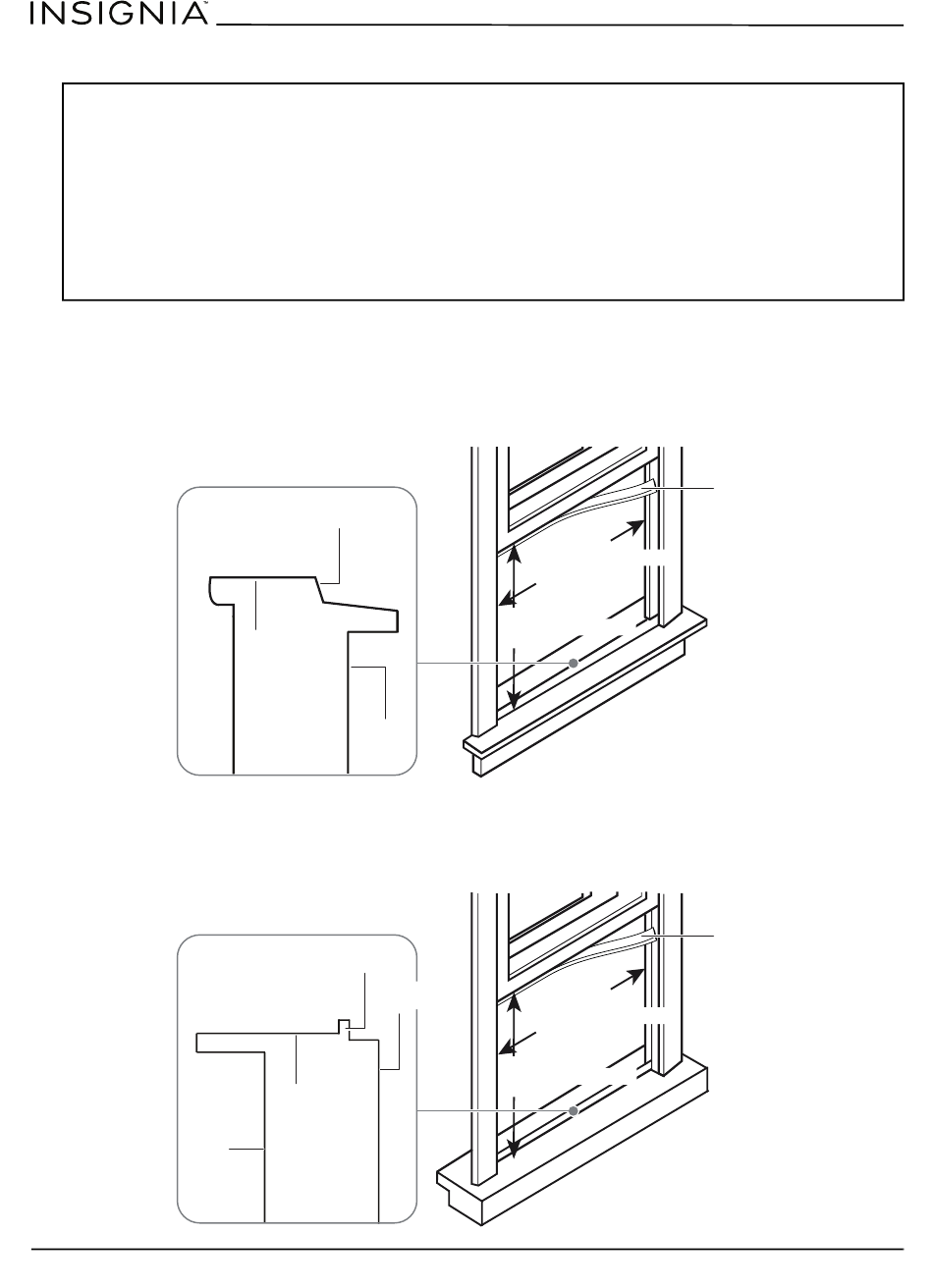 INSIGNIA™