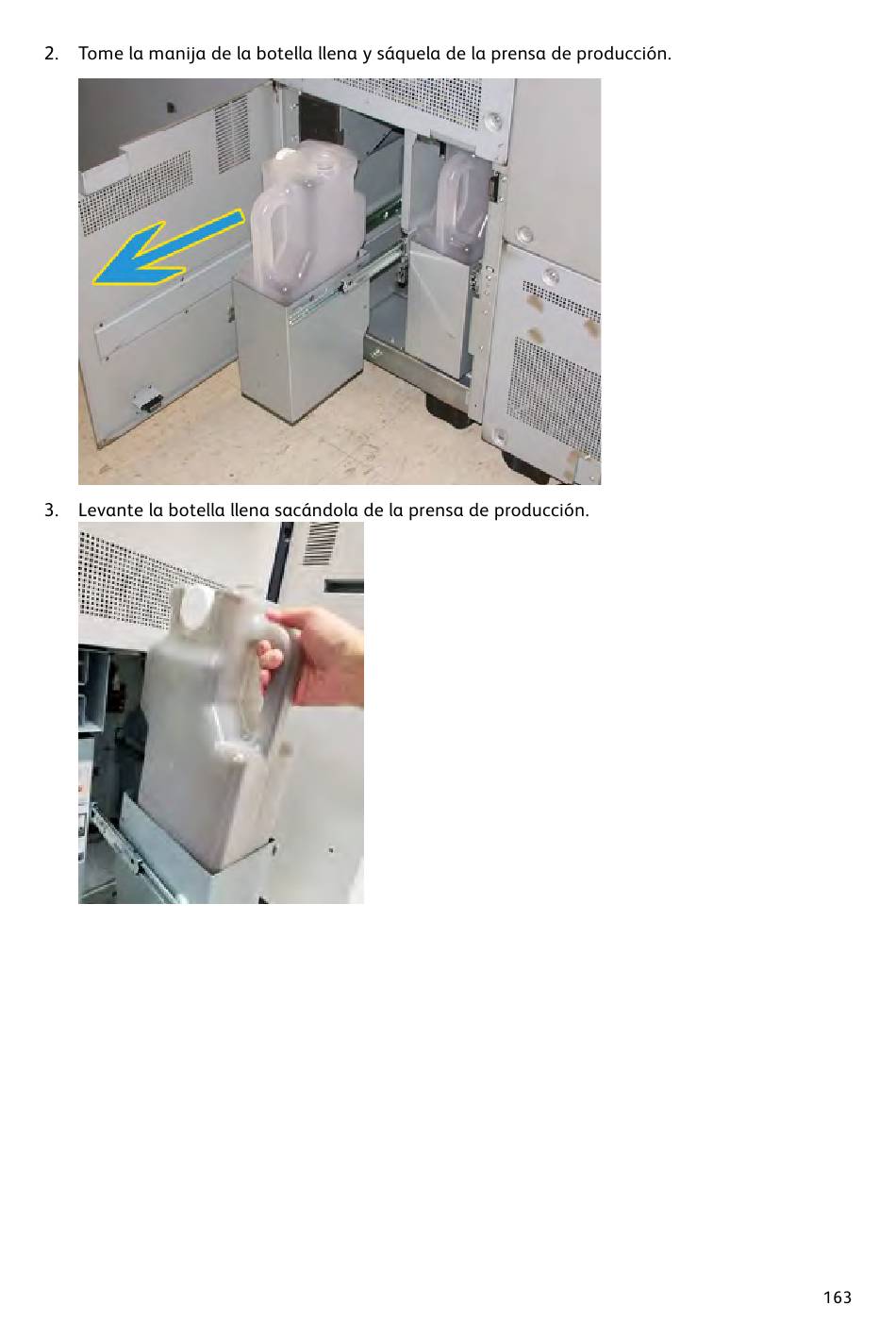 2. Tome la manija de la botella llena y sáquela de la prensa de producción.

3. Levante la botella llena sacándola de la prensa de producción.

163