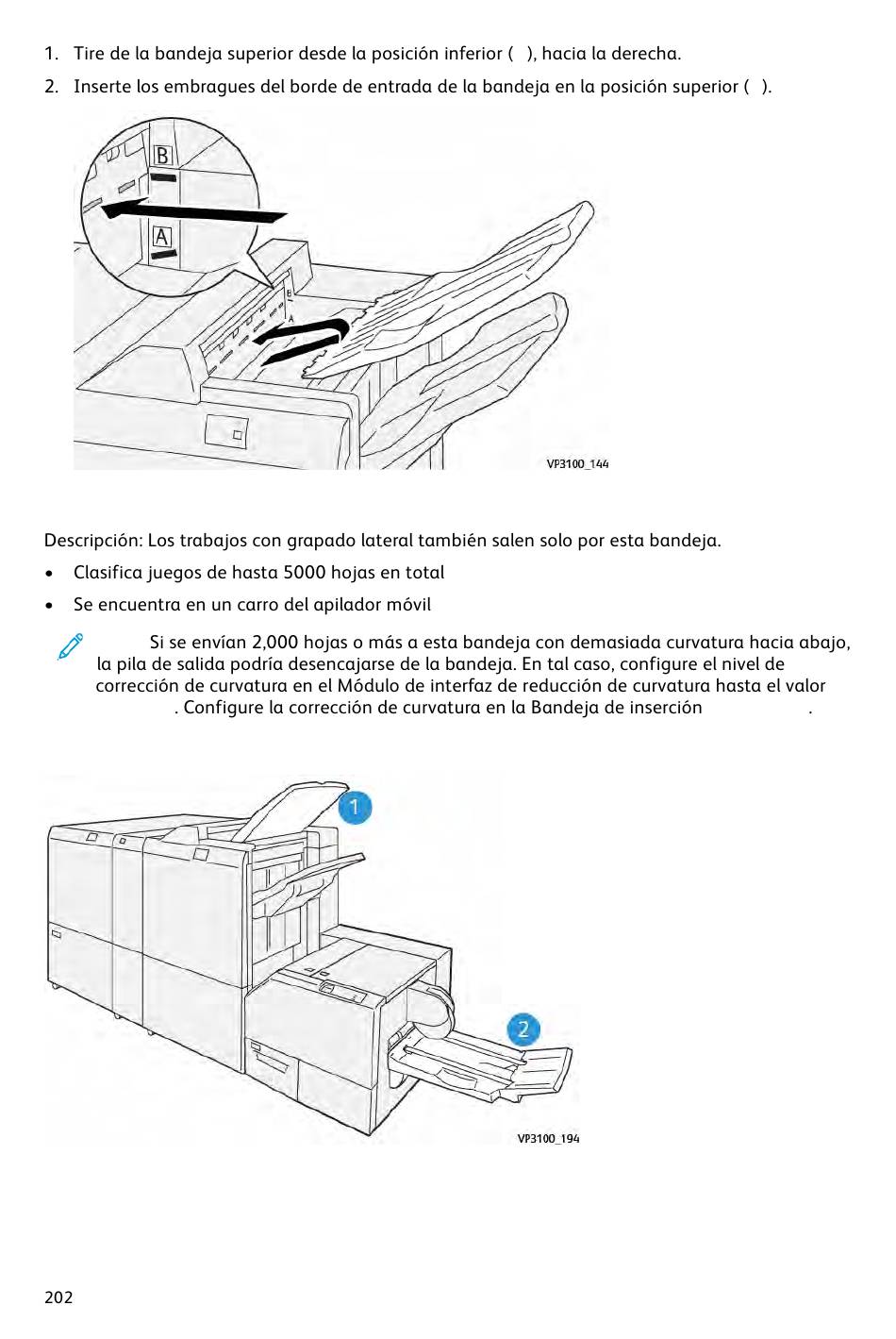 1. Tire de la bandeja superior desde la posición inferior ( ), hacia la derecha.

2. Inserte los embragues del borde de entrada de la bandeja en la posición superior ( ).

B

A

B

A

VP3100_144

Descripción: Los trabajos con grapado lateral también salen solo por esta bandeja.

• Clasifica juegos de hasta 5000 hojas en total

• Se encuentra en un carro del apilador móvil

Si se envían 2,000 hojas o más a esta bandeja con demasiada curvatura hacia abajo, la pila de salida podría desencajarse de la bandeja. En tal caso, configure el nivel de corrección de curvatura en el Módulo de interfaz de reducción de curvatura hasta el valor . Configure la corrección de curvatura en la Bandeja de inserción .

1

2

VP3100_194

202