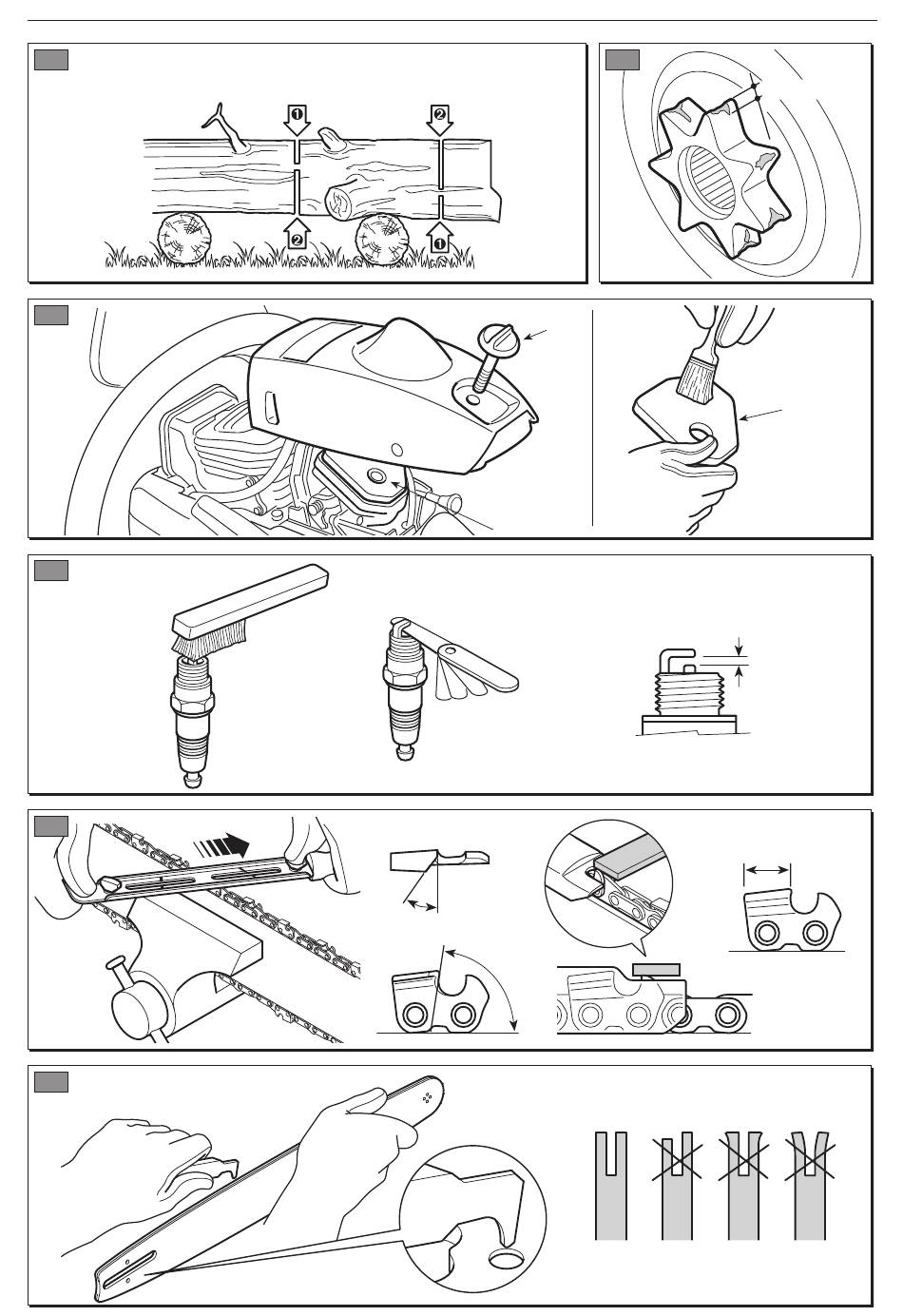 1
2
2
1