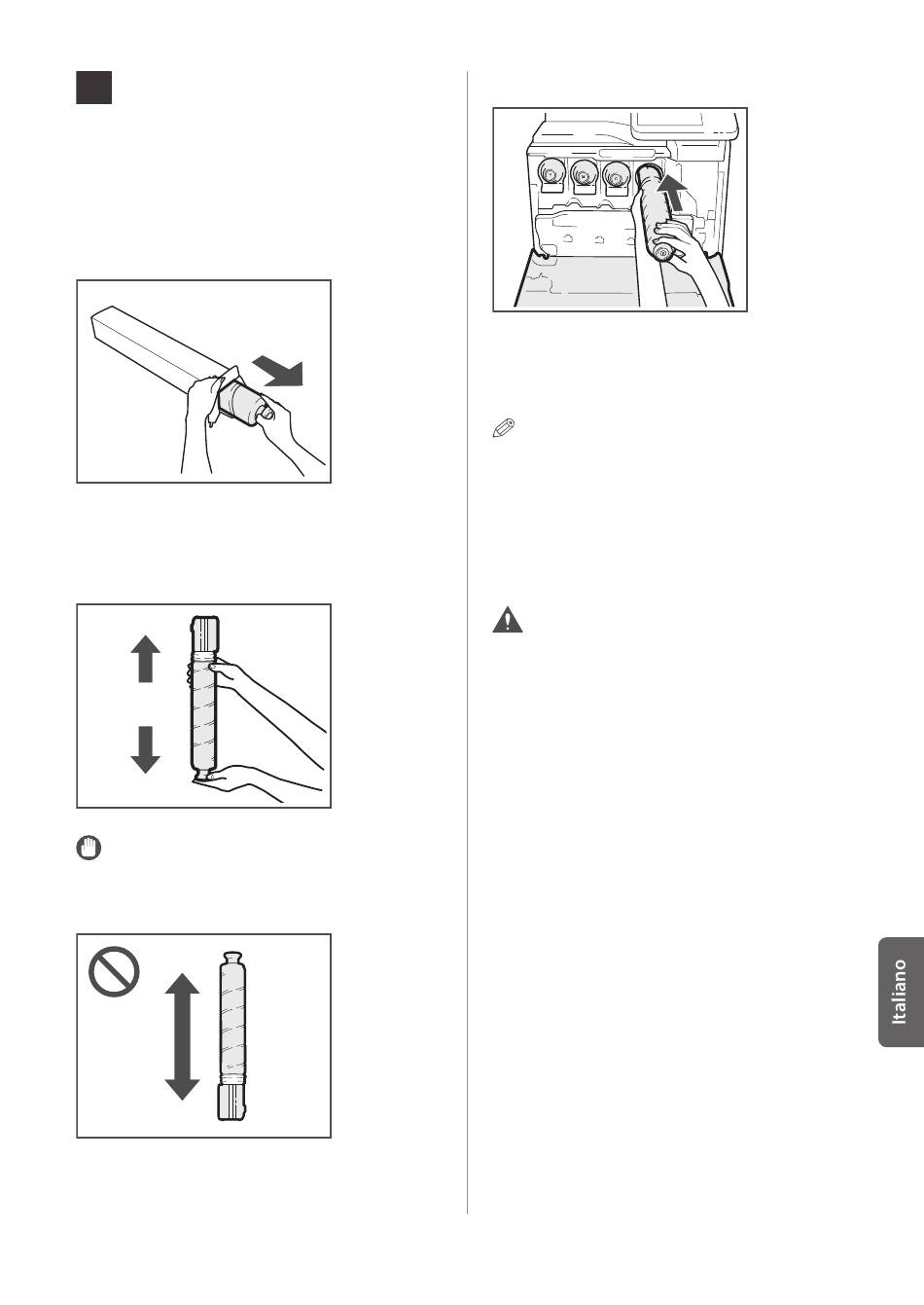 Italiano