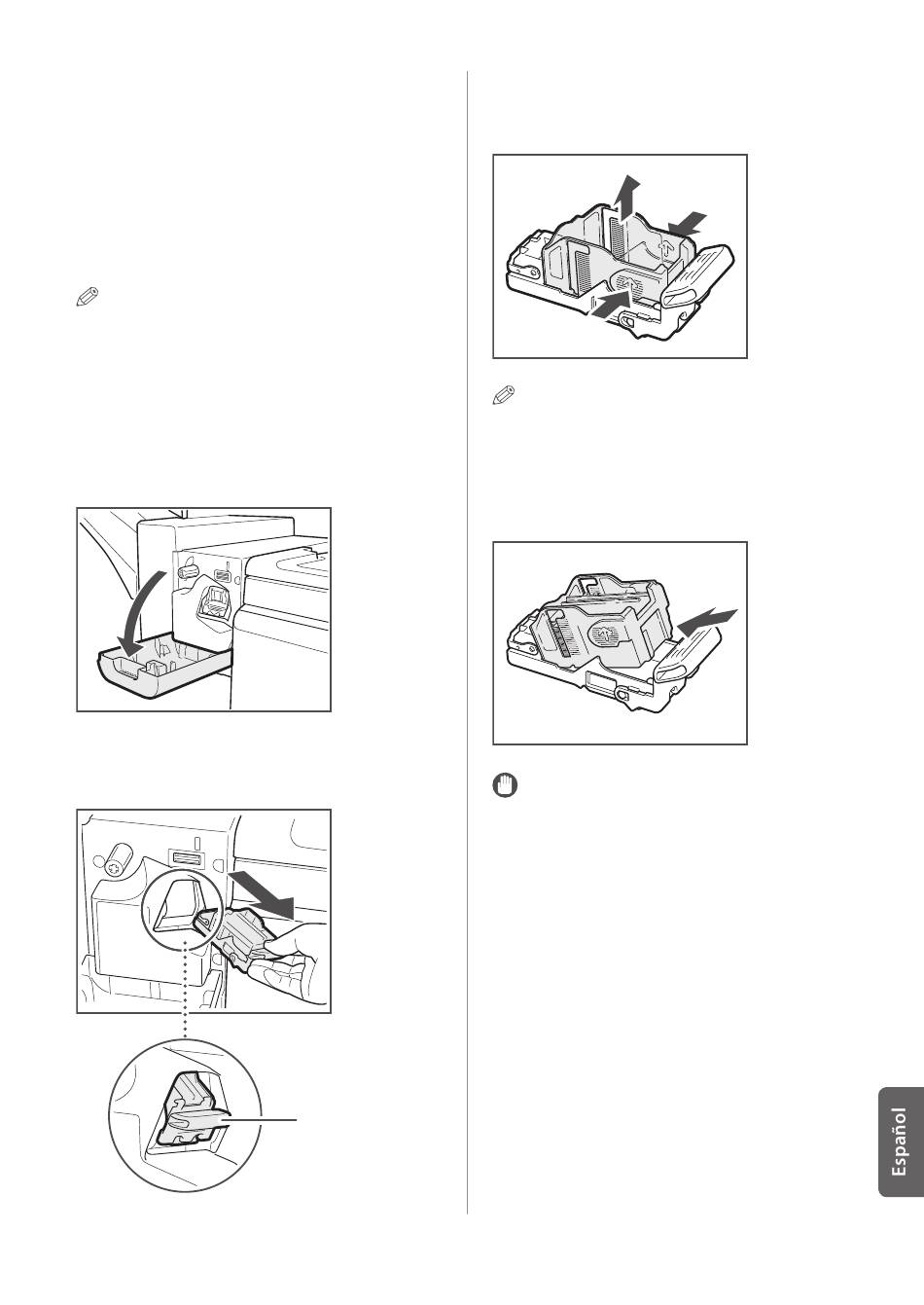 Español