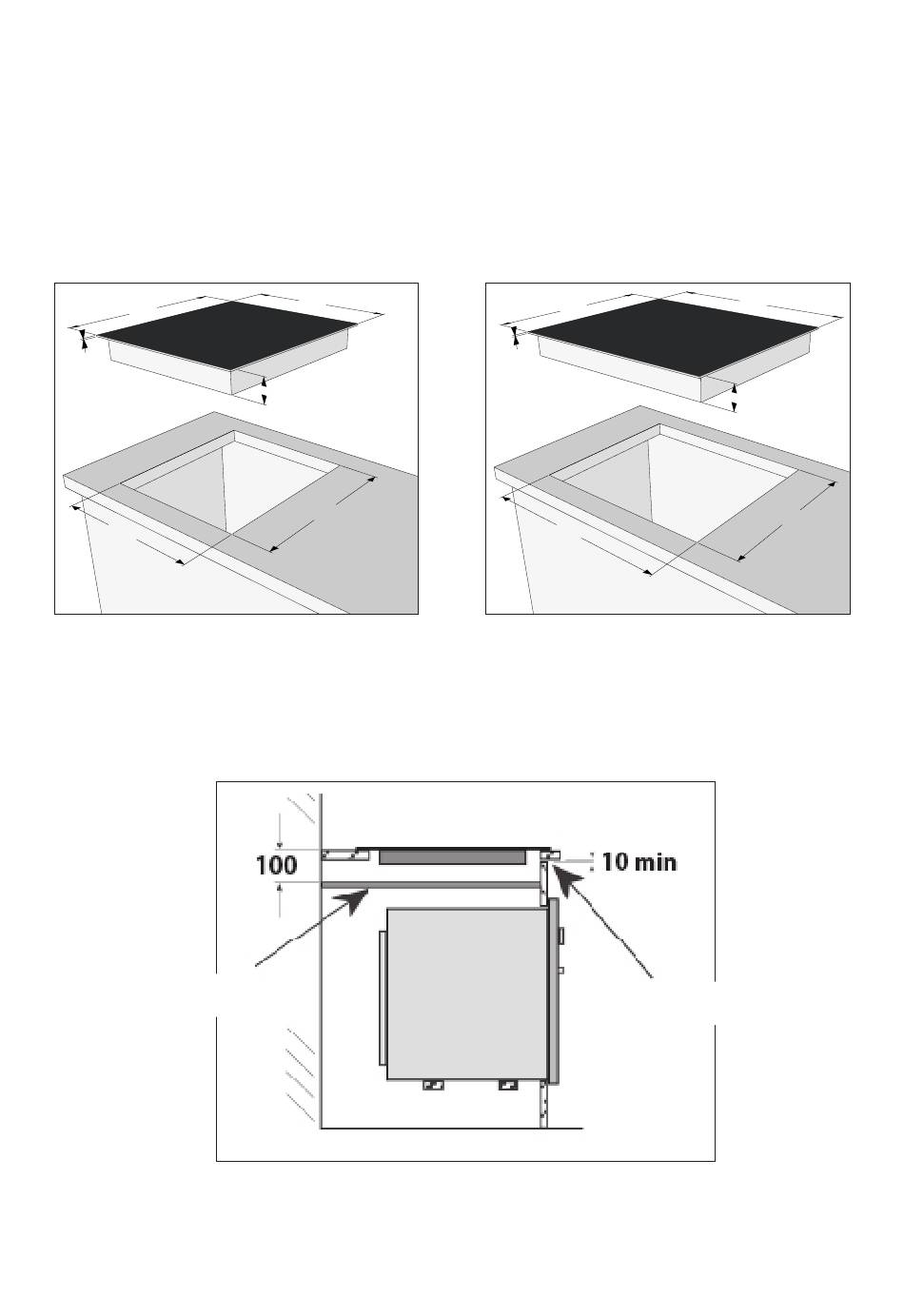 100

10 min