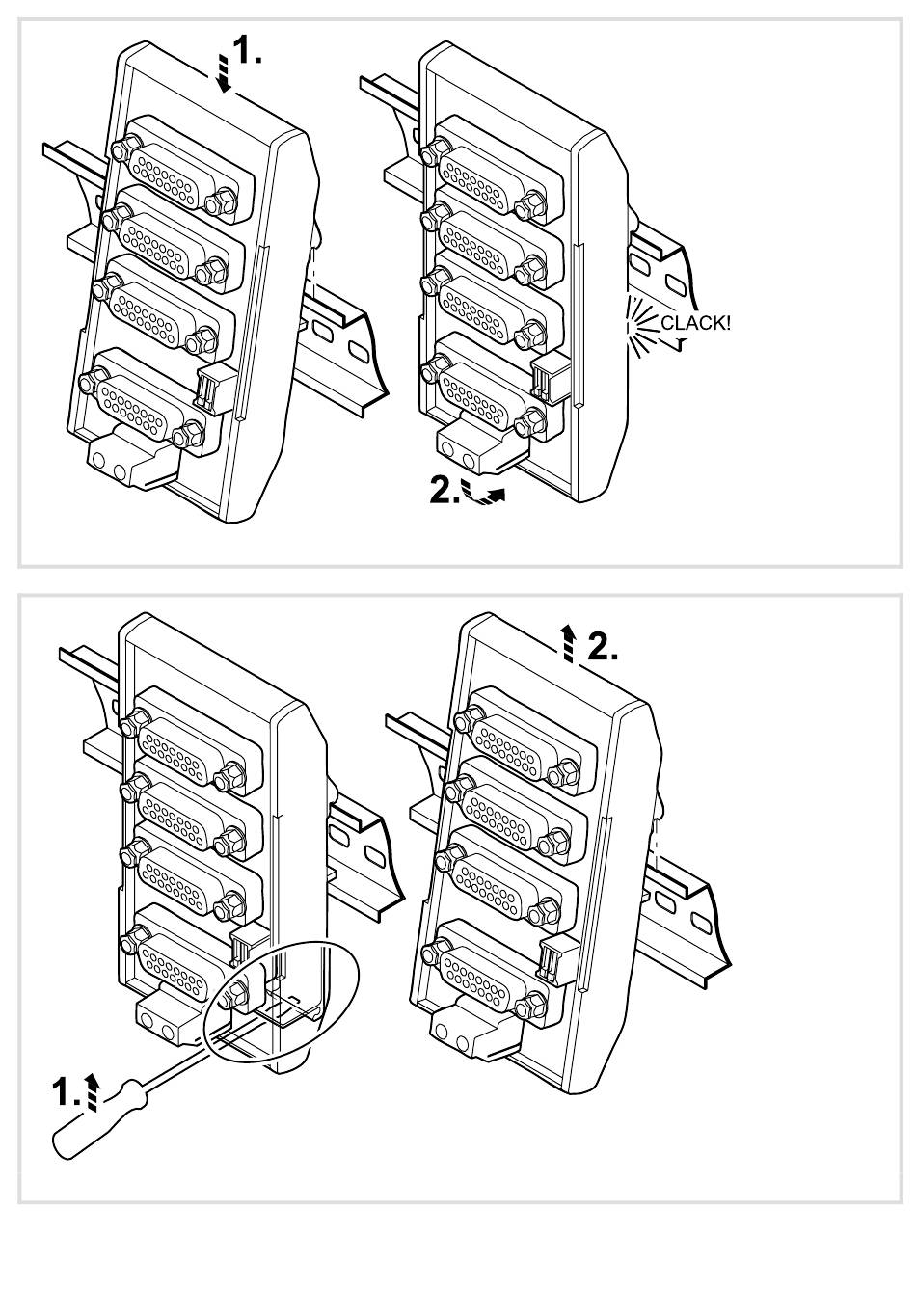 1.

CLACK!

2.

2.

1.