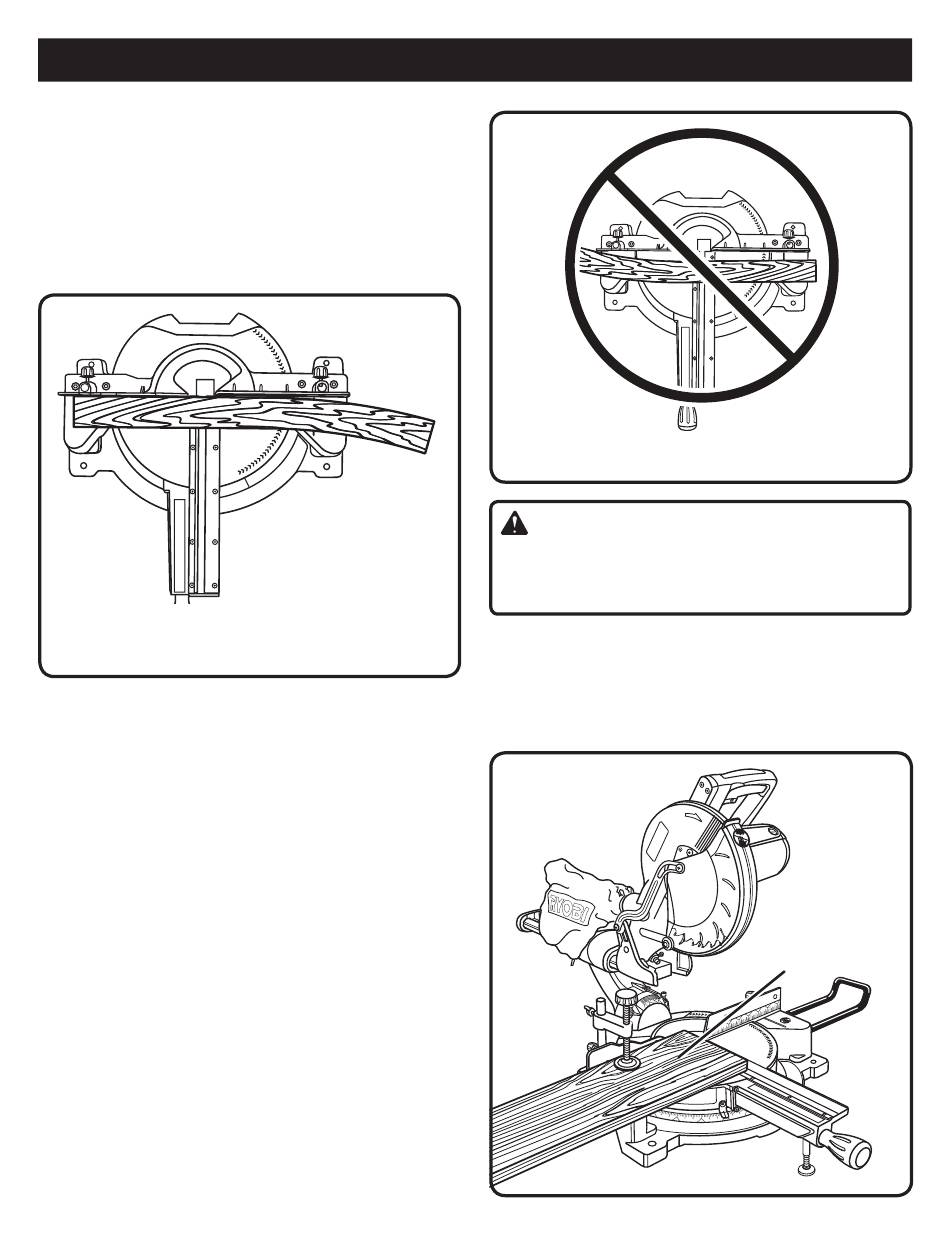 RYOBI