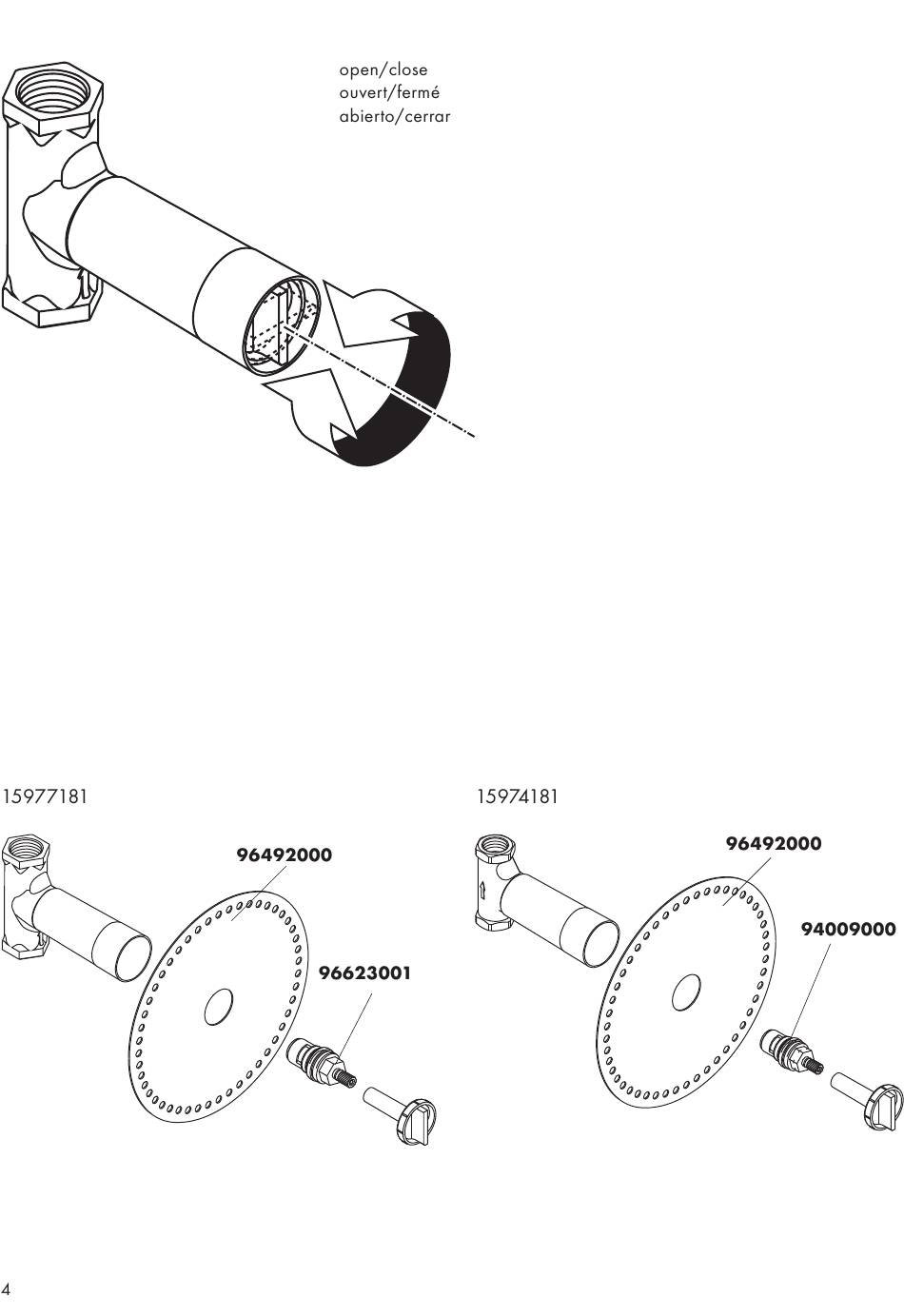 open/close
ouvert/fermé
abierto/cerrar

15977181

96492000

96623001

15974181

96492000

94009000

4