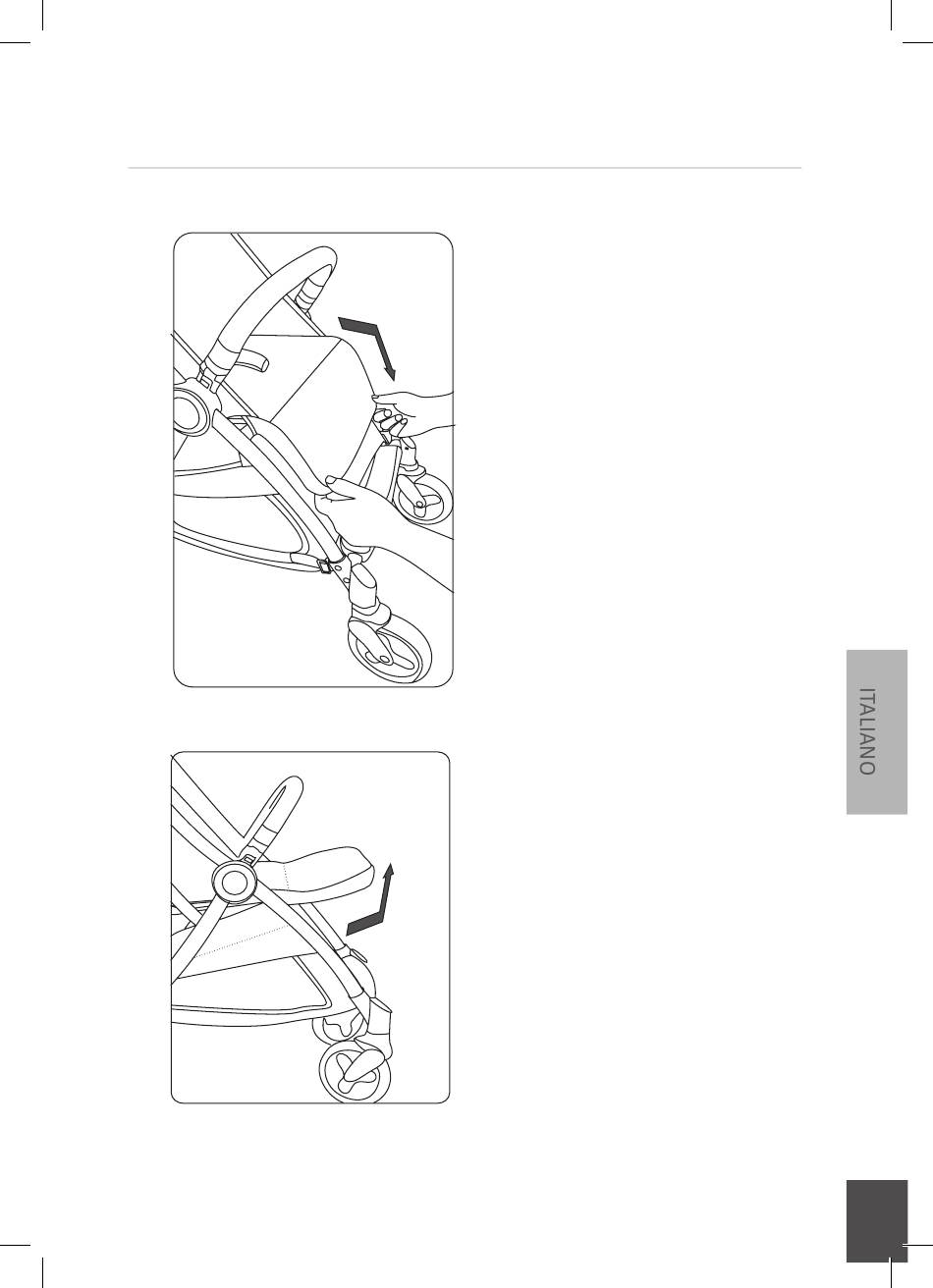 ITALIANO