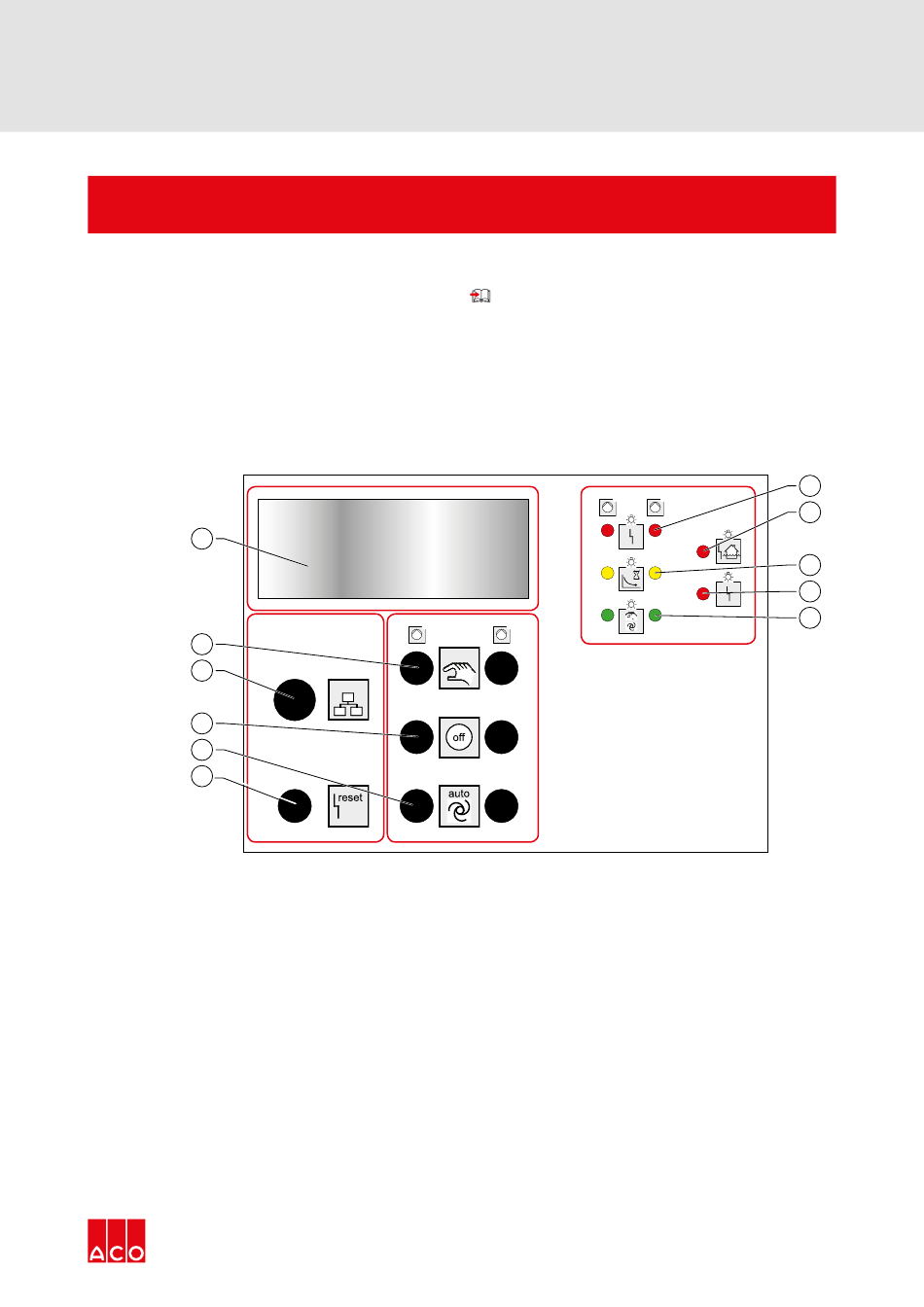 off

reset

auto

ACO