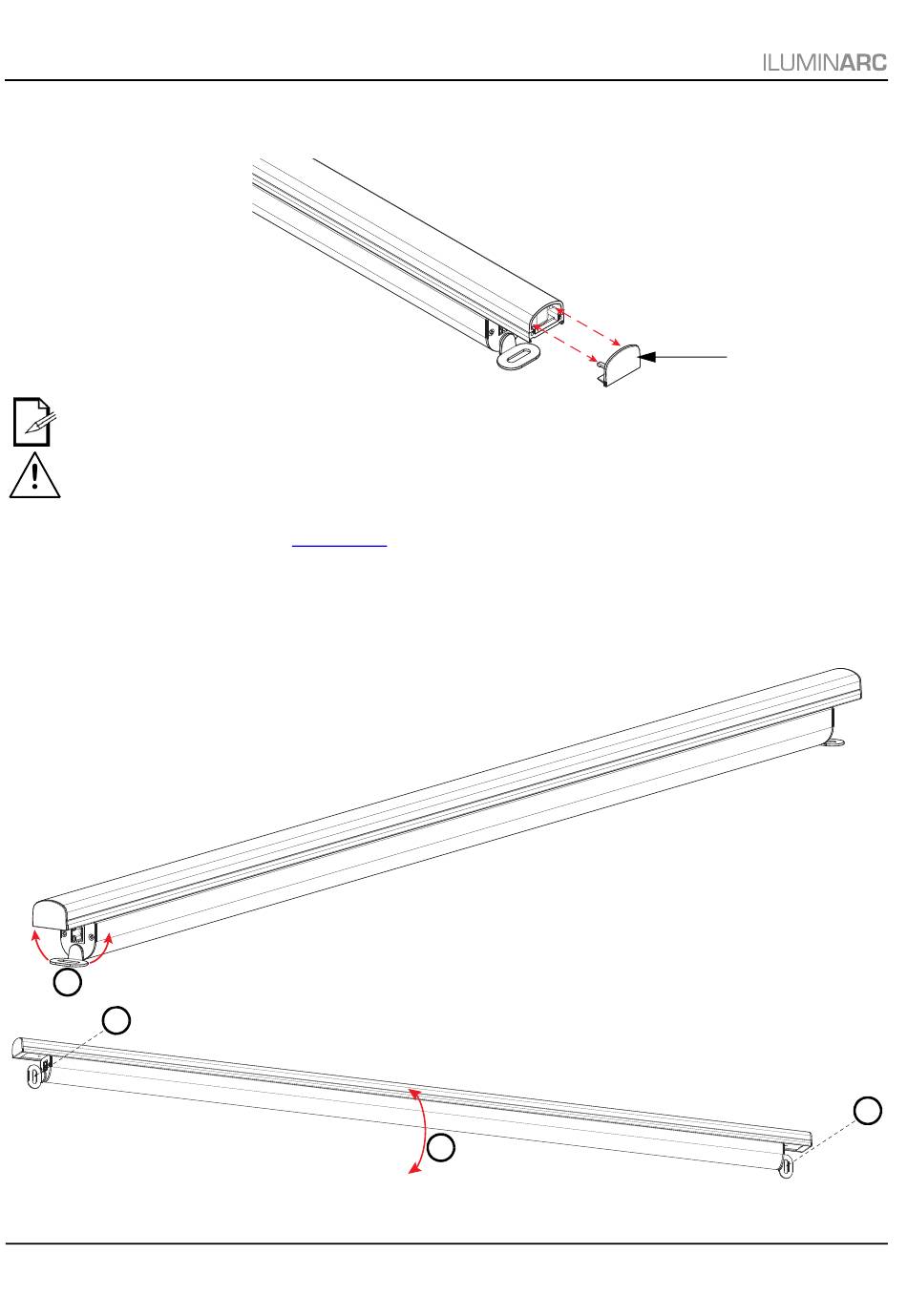 ILUMINARC