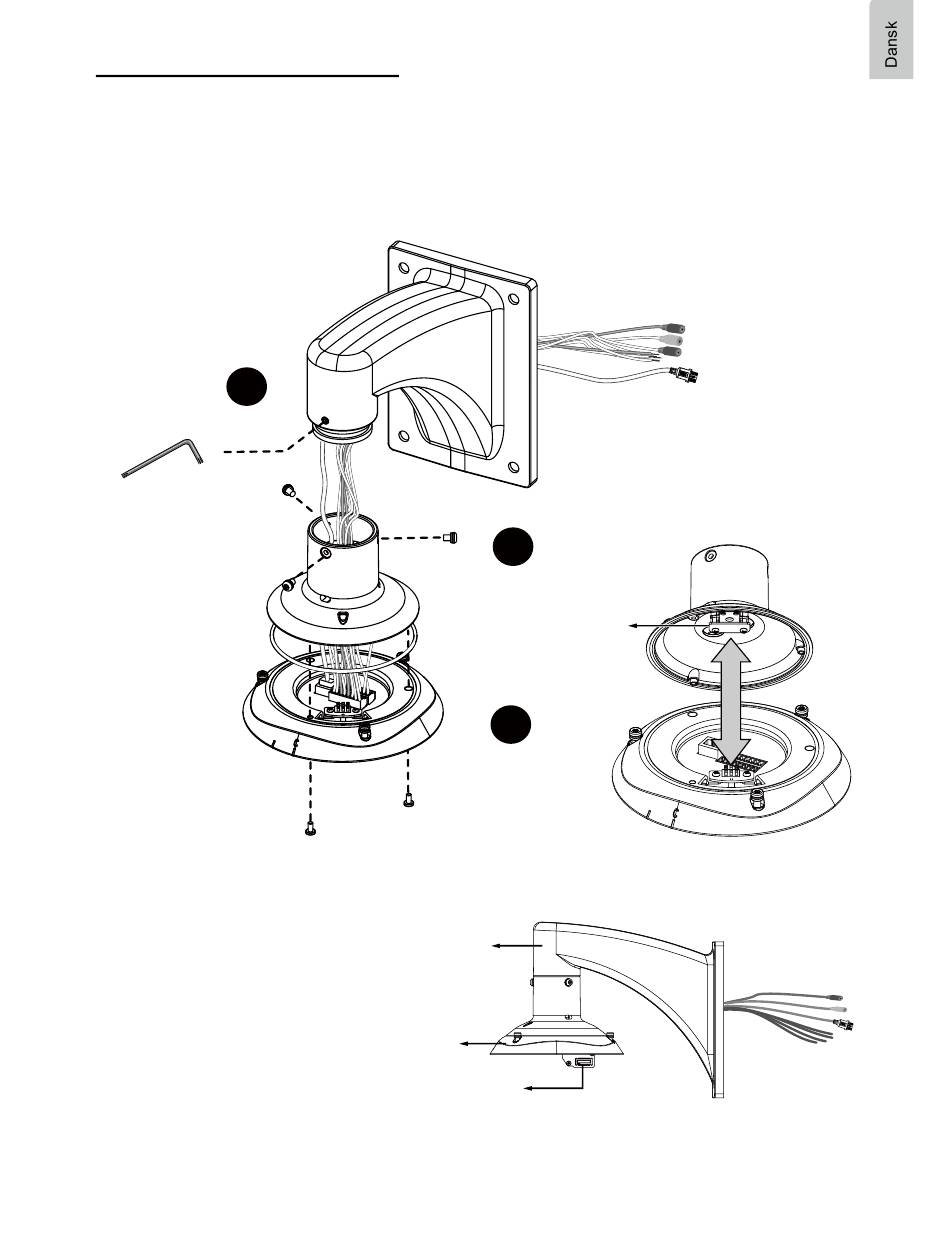 Dansk