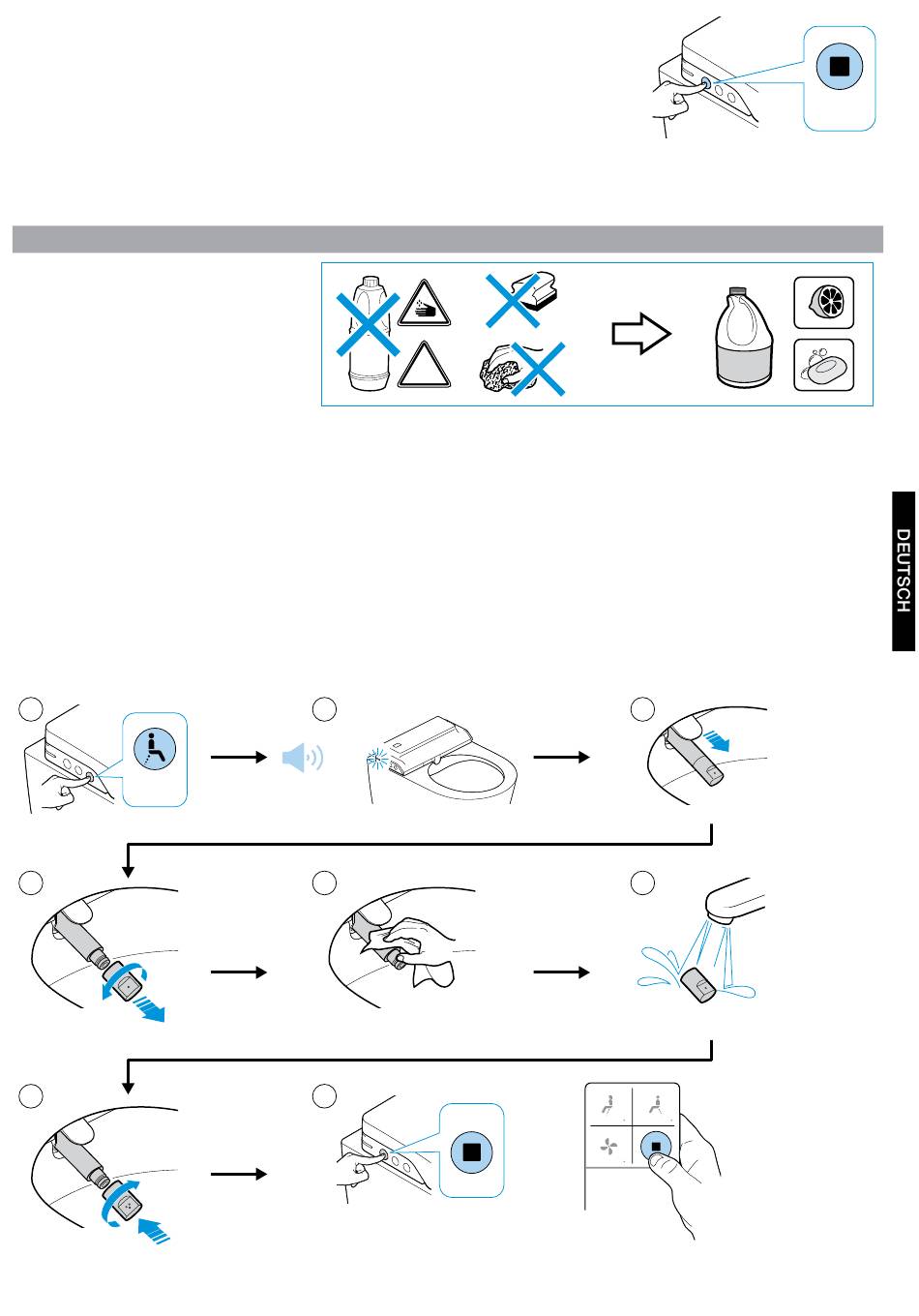 DEUTSCH