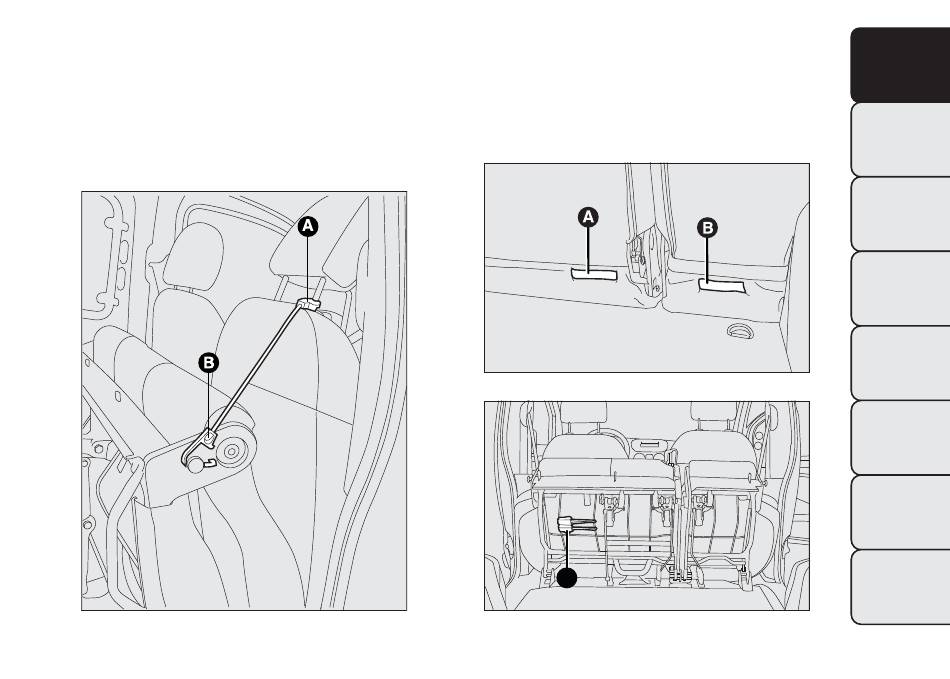 A

B

A

B