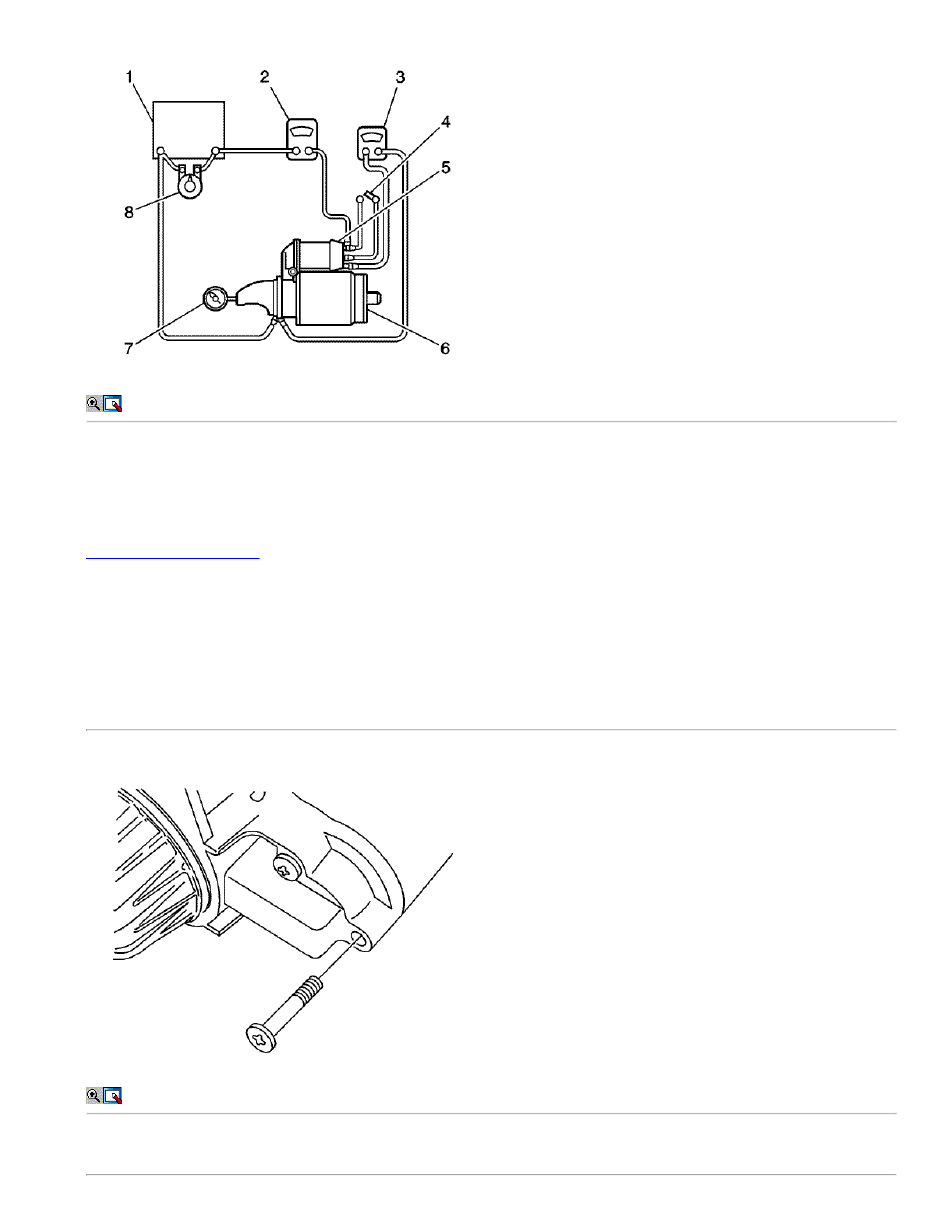 1
2
3
4
5
8
7
6