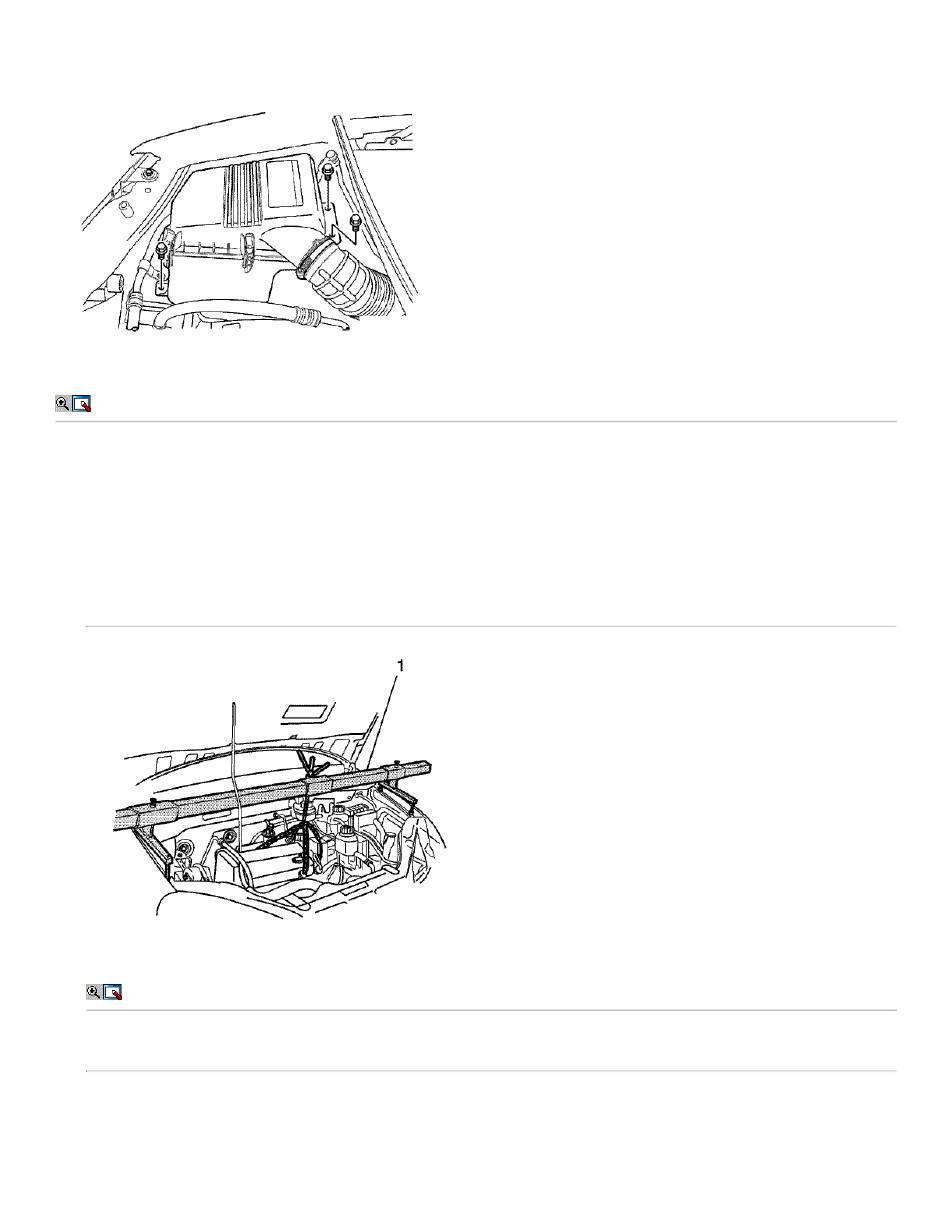 1