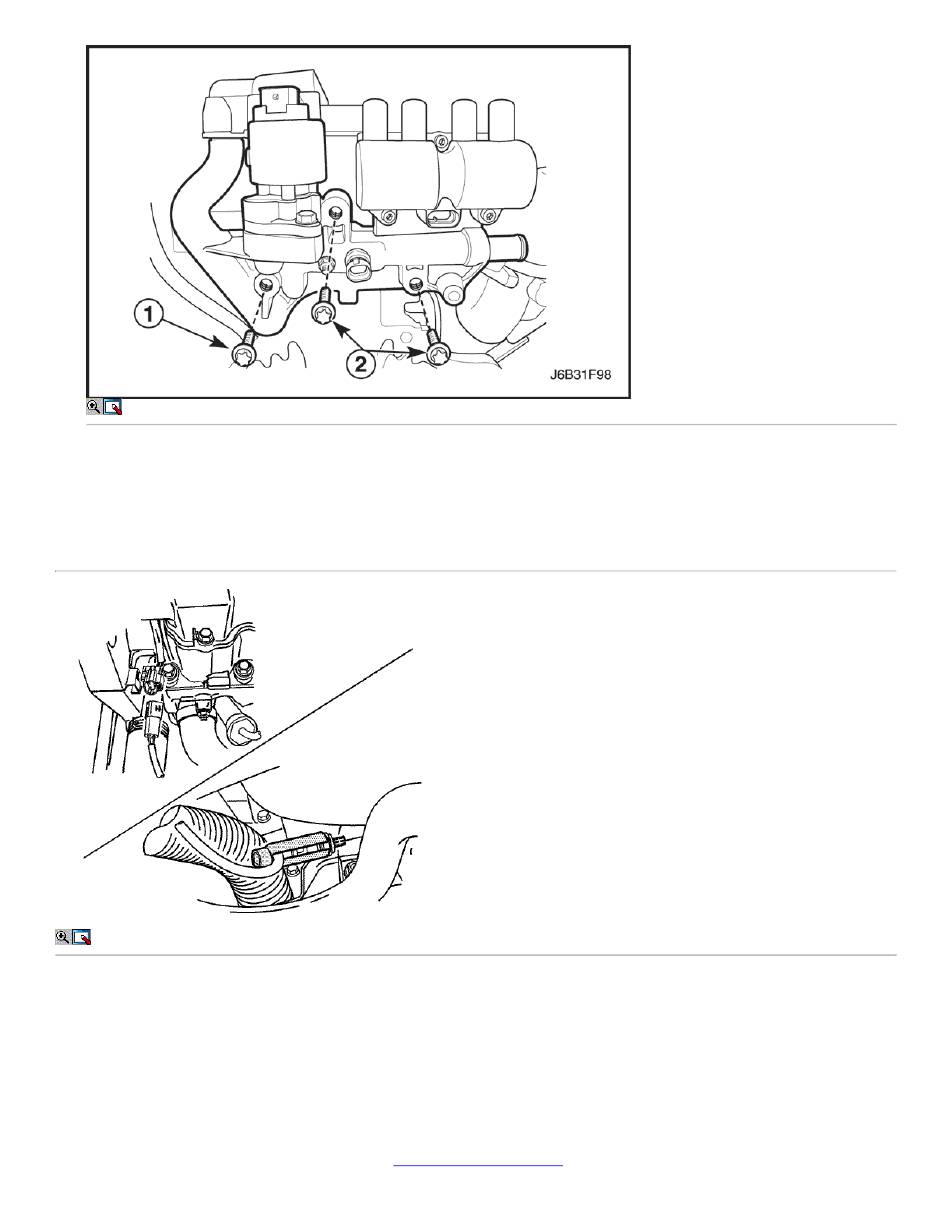 1

2

J6B31F98