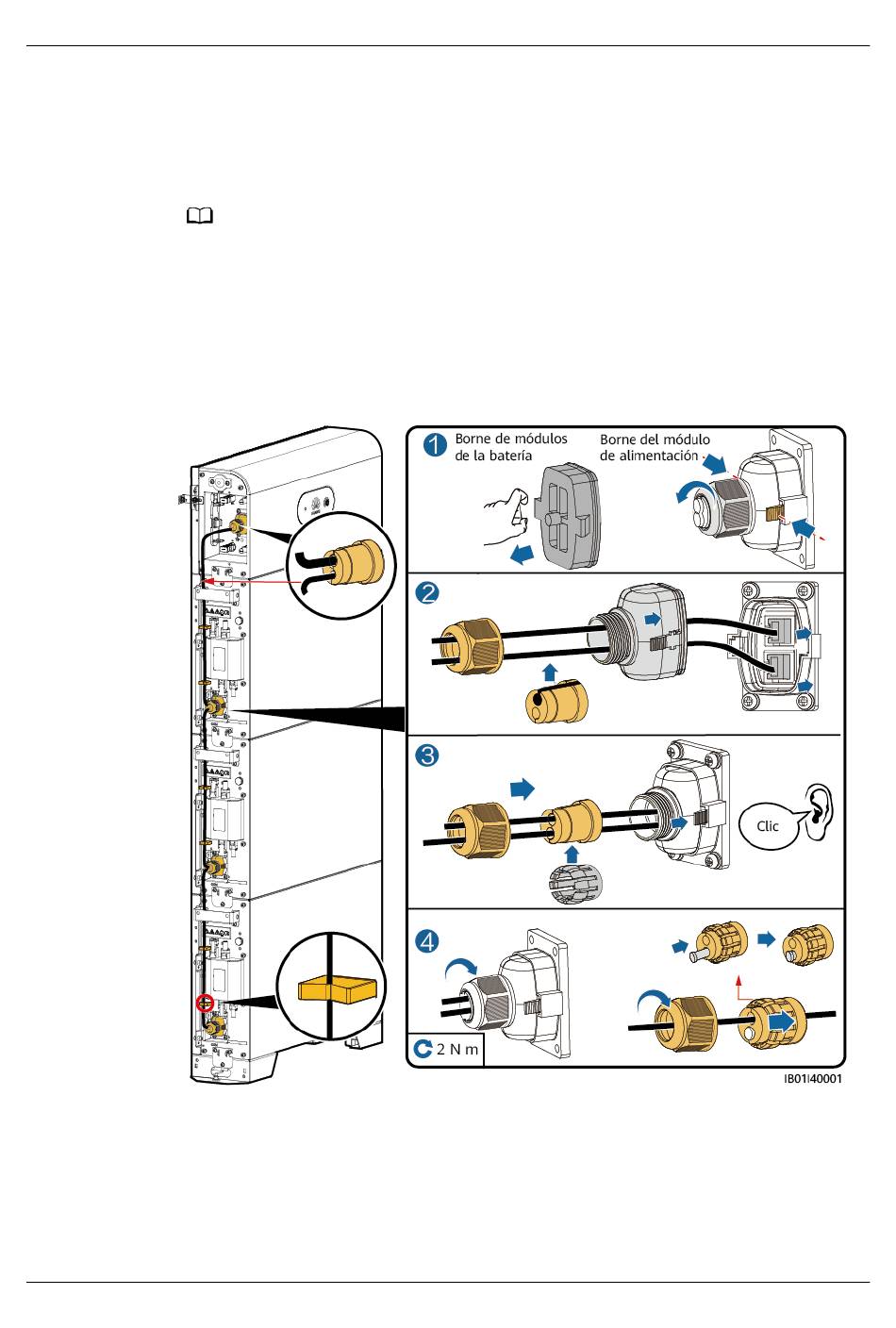 1 Borne de módulos de la batería

Borne del módulo de alimentación

2

3

Clic

4

2 N m

IB01I40001